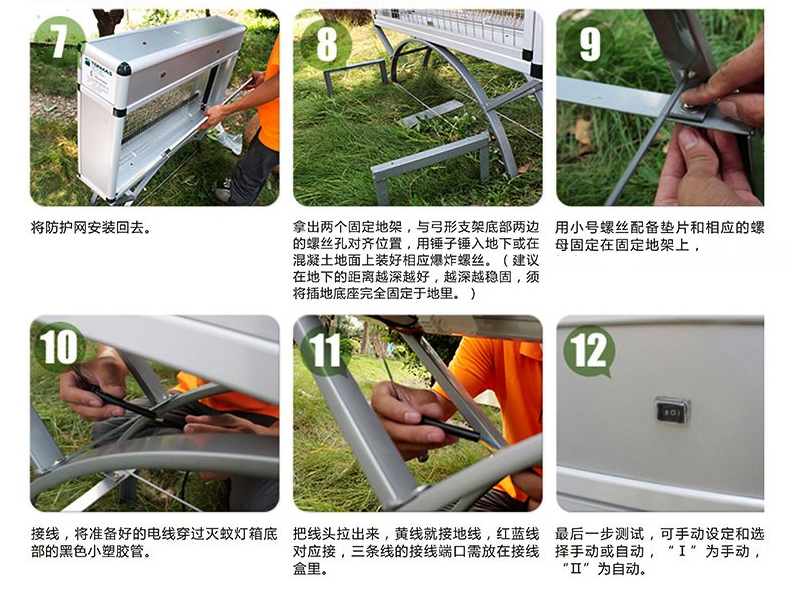 7

将防护网安装回去。

8

拿出两个固定地架，与弓形支架底部两边的螺丝孔对齐位置，用锤子锤入地下或在混凝土地面上装好相应爆炸螺丝。（建议在地下的距离越深越好，越深越稳固，须将插地底座完全固定于地里。）

9

用小号螺丝配备垫片和相应的螺母固定在固定地架上，

10

接线，将准备好的电线穿过灭蚊灯箱底部的黑色小塑胶管。

11

把线头拉出来，黄线就接地线，红蓝线对应接，三条线的接线端口需放在接线盒里。

12

最后一步测试，可手动设定和选择手动或自动，“Ⅰ”为手动，“Ⅱ”为自动。