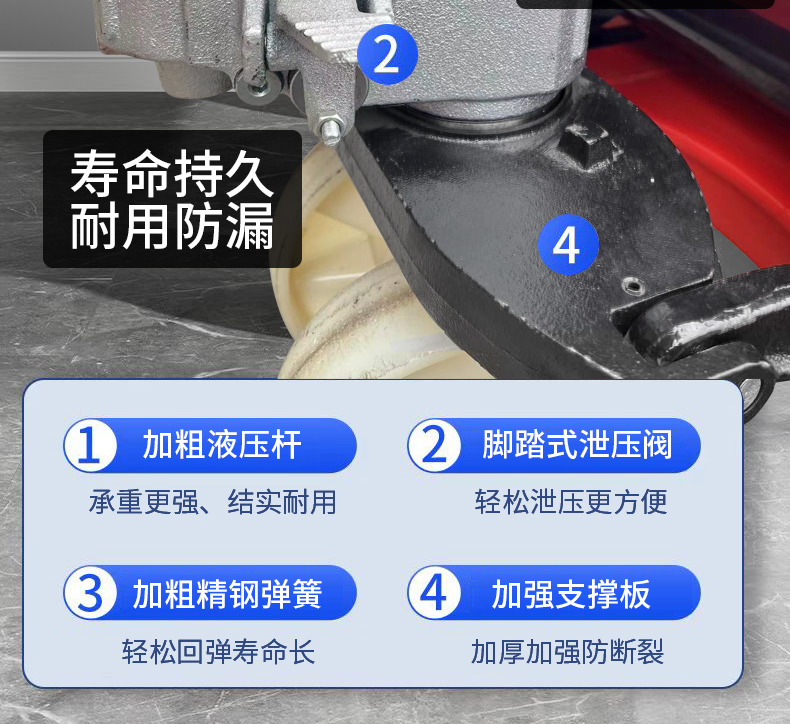 2

寿命持久
耐用防漏

4

1 加粗液压杆
承重更强、结实耐用

2 脚踏式泄压阀
轻松泄压更方便

3 加粗精钢弹簧
轻松回弹寿命长

4 加强支撑板
加厚加强防断裂