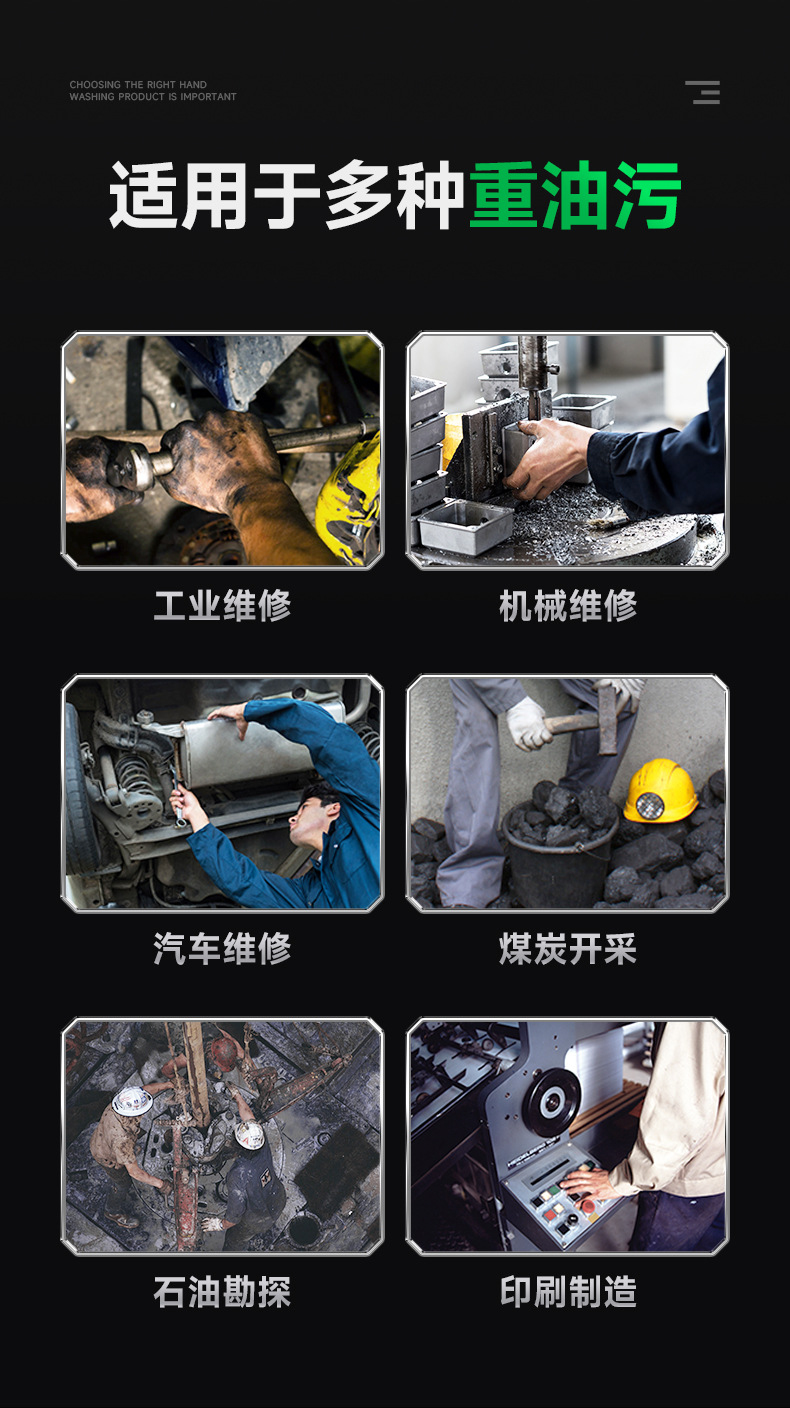 CHOOSING THE RIGHT HAND
WASHING PRODUCT IS IMPORTANT

适用于多种重油污

工业维修

机械维修

汽车维修

煤炭开采

石油勘探

印刷制造