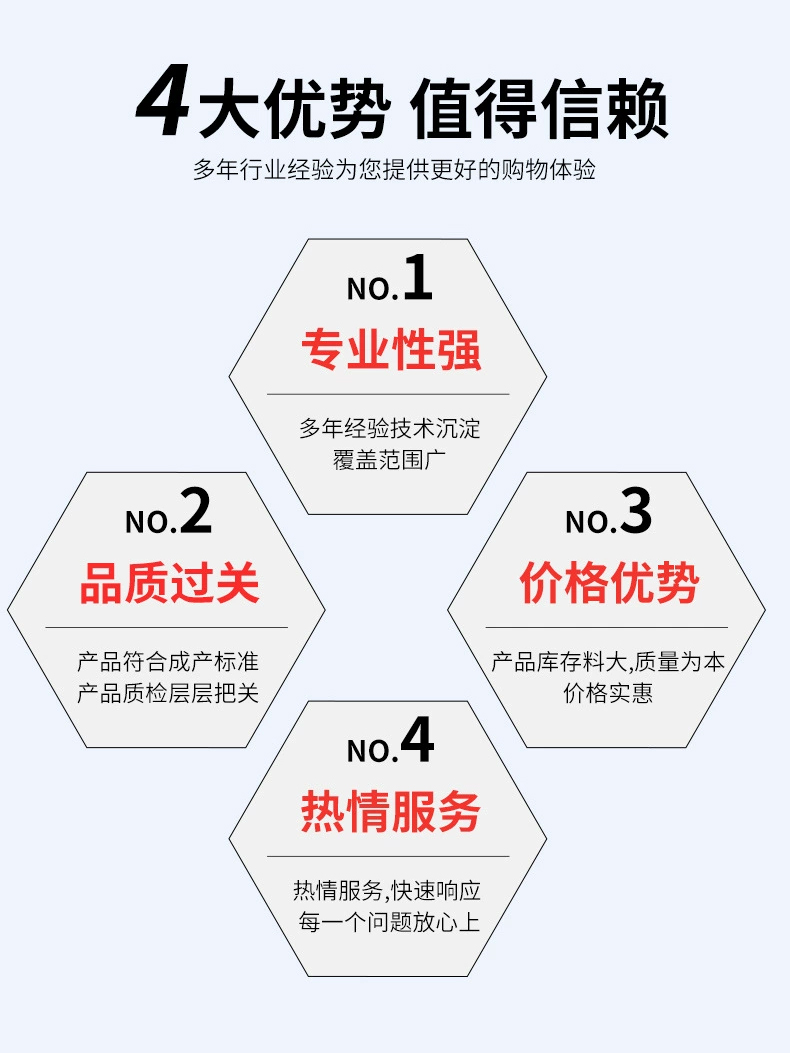 4大优势 值得信赖

多年行业经验为您提供更好的购物体验

NO.1

专业性强

多年经验技术沉淀
覆盖范围广

NO.2

品质过关

产品符合成产标准
产品质检层层把关

NO.3

价格优势

产品库存料大,质量为本
价格实惠

NO.4

热情服务

热情服务,快速响应
每一个问题放心上