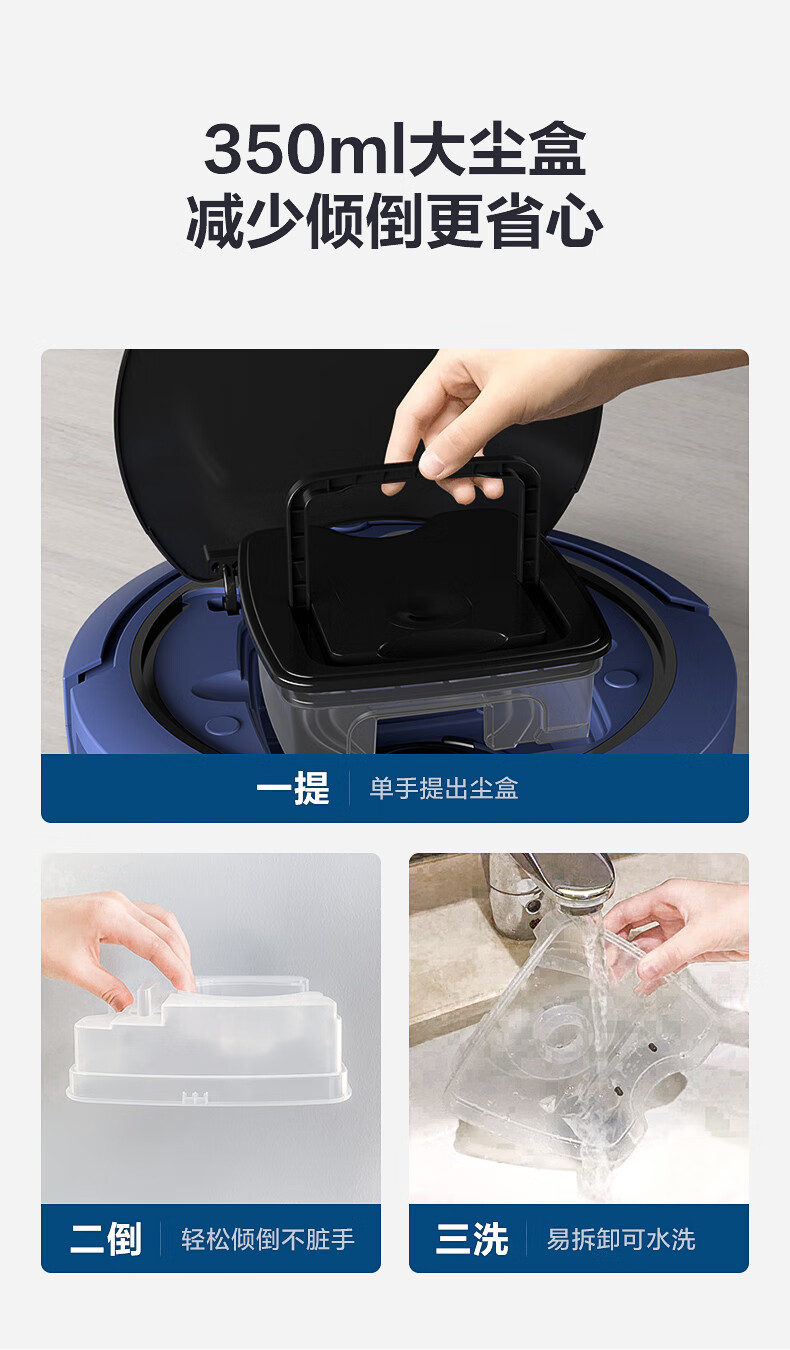 350ml大尘盒
减少倾倒更省心

一提 单手提出尘盒

二倒 轻松倾倒不脏手

三洗 易拆卸可水洗