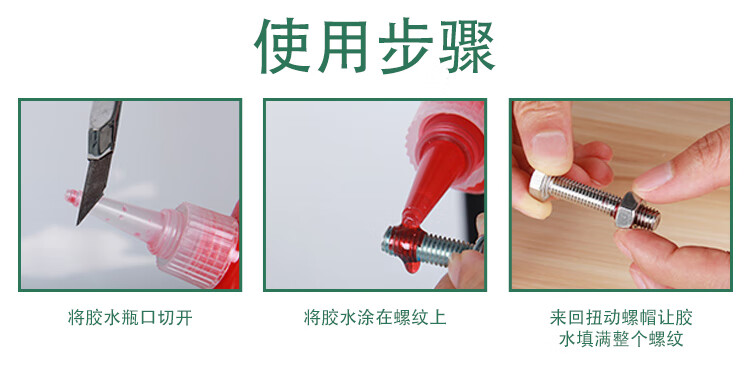 使用步骤

将胶水瓶口切开

将胶水涂在螺纹上

来回扭动螺帽让胶水填满整个螺纹