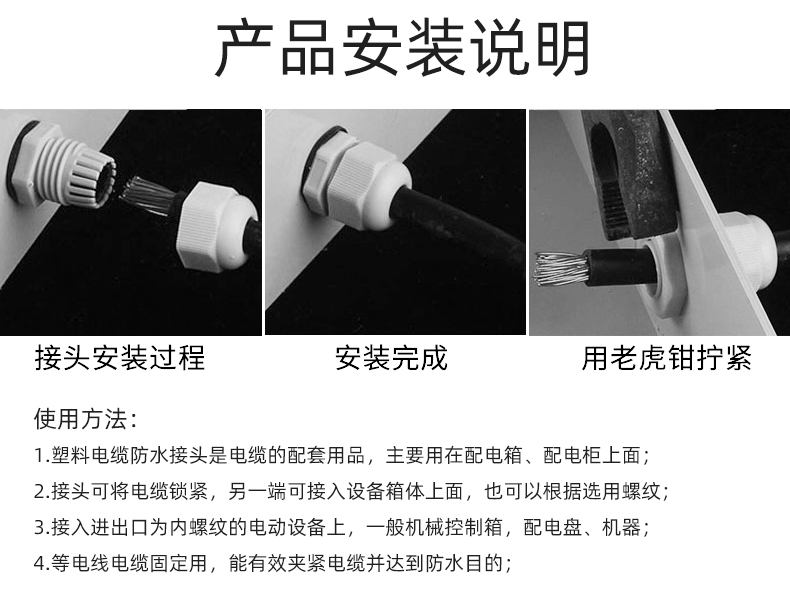 产品安装说明

接头安装过程

安装完成

用老虎钳拧紧

使用方法：

1.塑料电缆防水接头是电缆的配套用品，主要用在配电箱、配电柜上面；

2.接头可将电缆锁紧，另一端可接入设备箱体上面，也可以根据选用螺纹；

3.接入进出口为内螺纹的电动设备上，一般机械控制箱，配电盘、机器；

4.等电线电缆固定用，能有效夹紧电缆并达到防水目的；