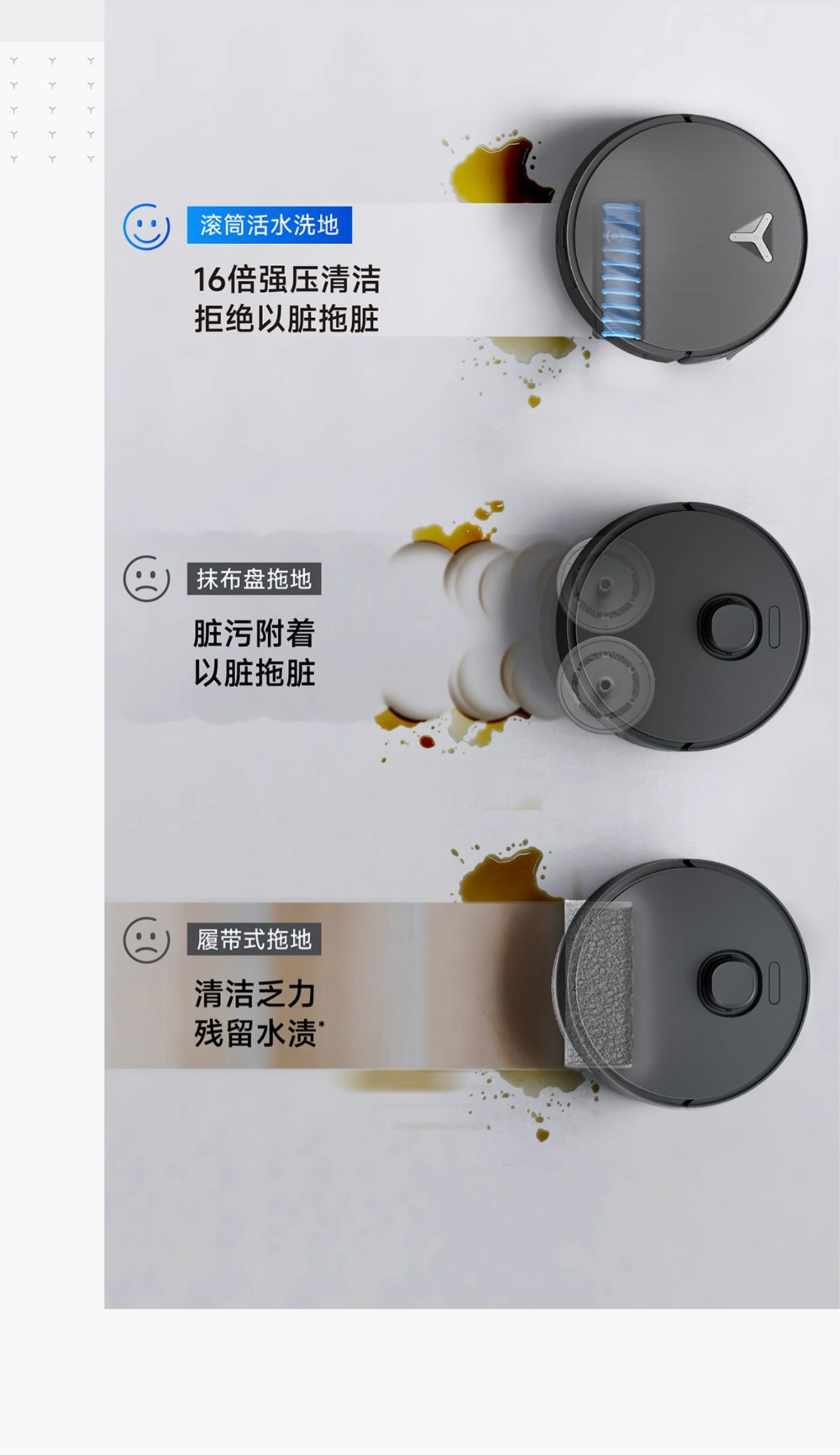 滚筒活水洗地

16倍强压清洁
拒绝以脏拖脏

抹布盘拖地

脏污附着
以脏拖脏

履带式拖地

清洁乏力
残留水渍*