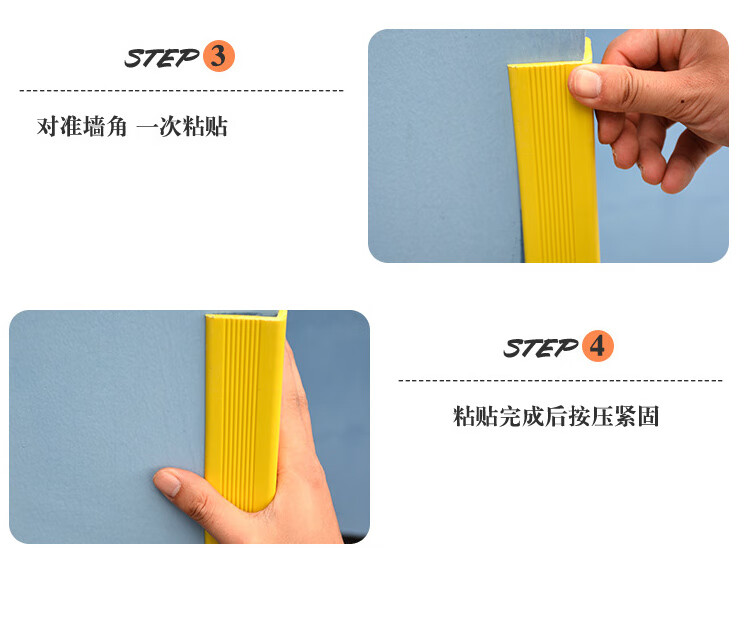 STEP 3

对准墙角 一次粘贴

STEP 4

粘贴完成后按压紧固