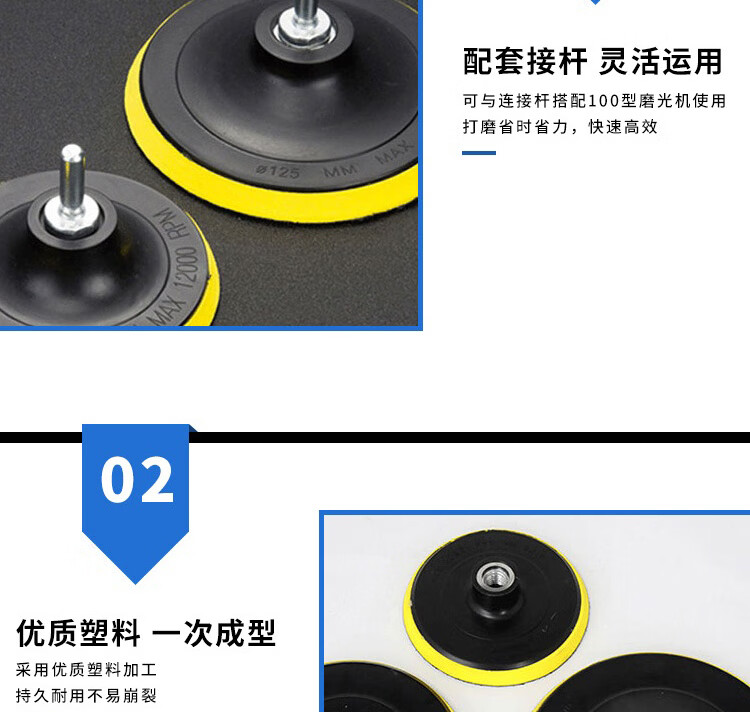 ø125 MM MAX

MAX 12000 RPM

配套接杆 灵活运用

可与连接杆搭配100型磨光机使用
打磨省时省力，快速高效

02

优质塑料 一次成型

采用优质塑料加工
持久耐用不易崩裂