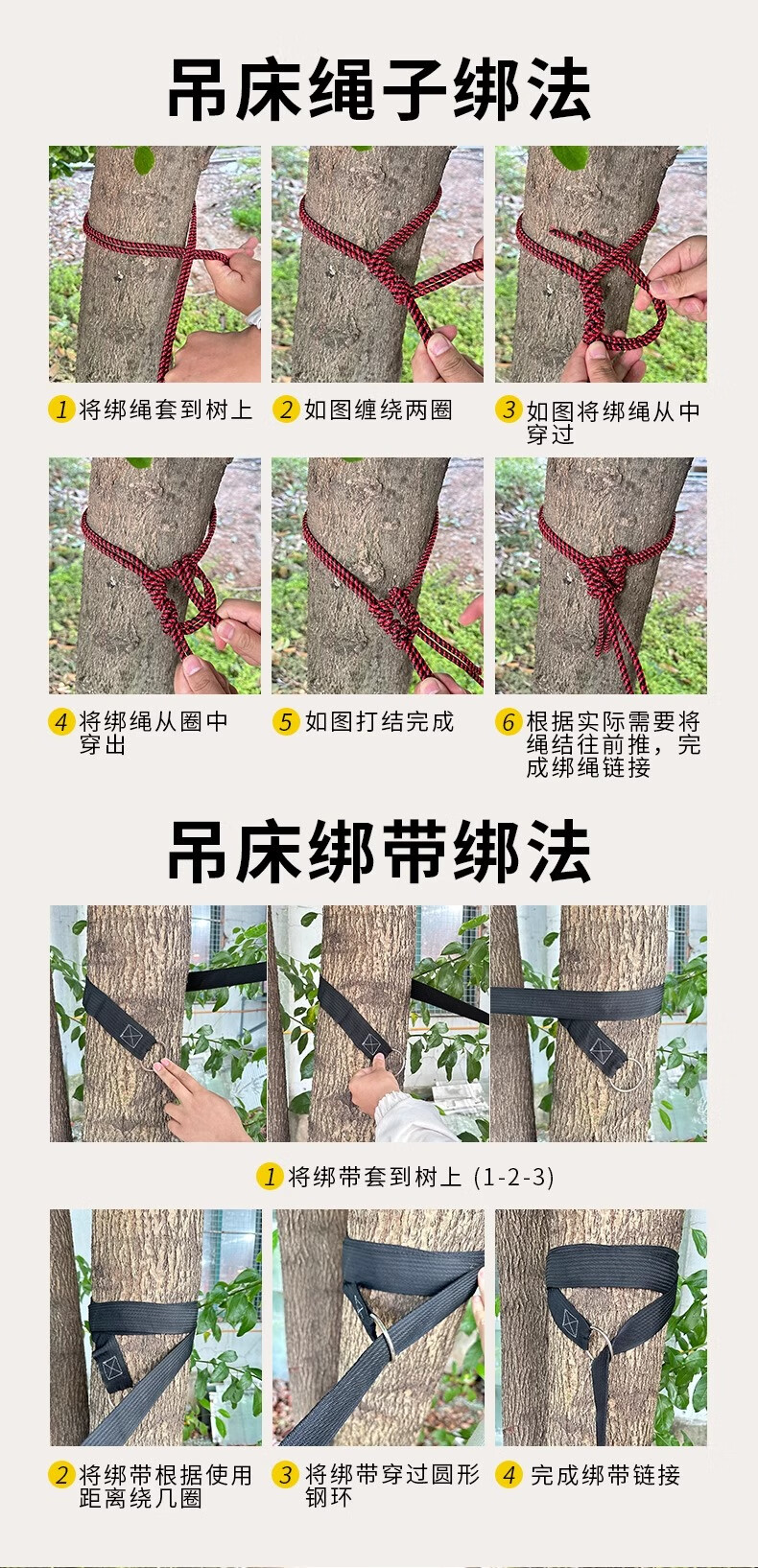 吊床绳子绑法

1 将绑绳套到树上

2 如图缠绕两圈

3 如图将绑绳从中穿过

4 将绑绳从圈中穿出

5 如图打结完成

6 根据实际需要将绳结往前推，完成绑绳链接

吊床绑带绑法

1 将绑带套到树上 (1-2-3)

2 将绑带根据使用距离绕几圈

3 将绑带穿过圆形钢环

4 完成绑带链接