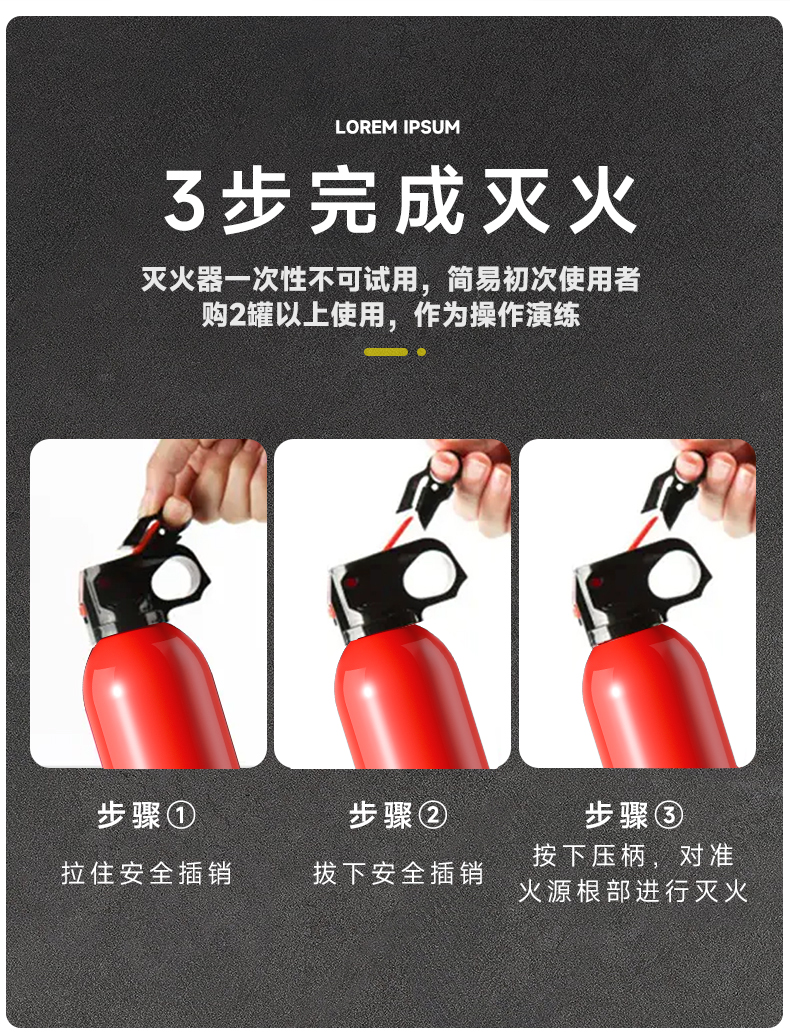 LOREM IPSUM

3步完成灭火

灭火器一次性不可试用，简易初次使用者购2罐以上使用，作为操作演练

步骤①

拉住安全插销

步骤②

拔下安全插销

步骤③

按下压柄，对准火源根部进行灭火