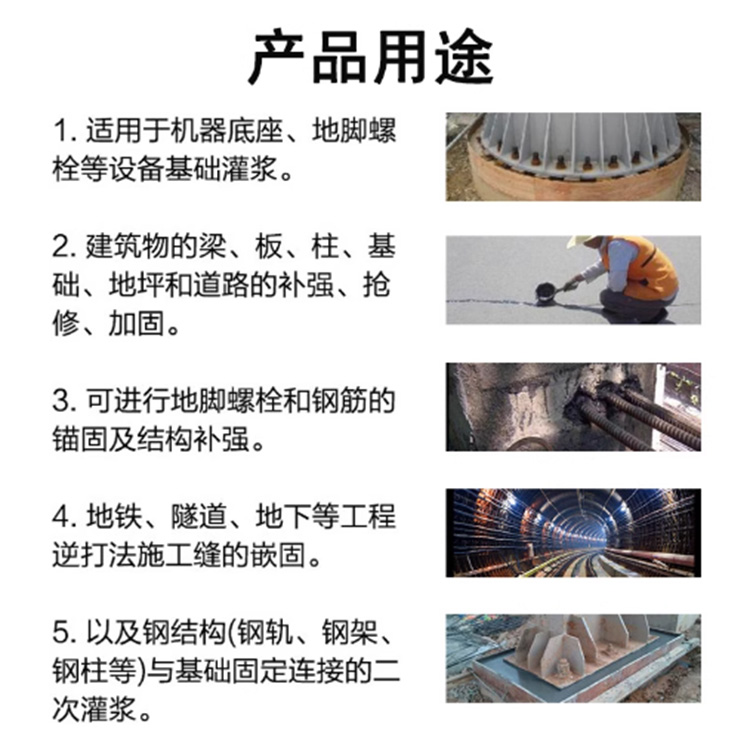 产品用途

1. 适用于机器底座、地脚螺栓等设备基础灌浆。

2. 建筑物的梁、板、柱、基础、地坪和道路的补强、抢修、加固。

3. 可进行地脚螺栓和钢筋的锚固及结构补强。

4. 地铁、隧道、地下等工程逆打法施工缝的嵌固。

5. 以及钢结构(钢轨、钢架、钢柱等)与基础固定连接的二次灌浆。