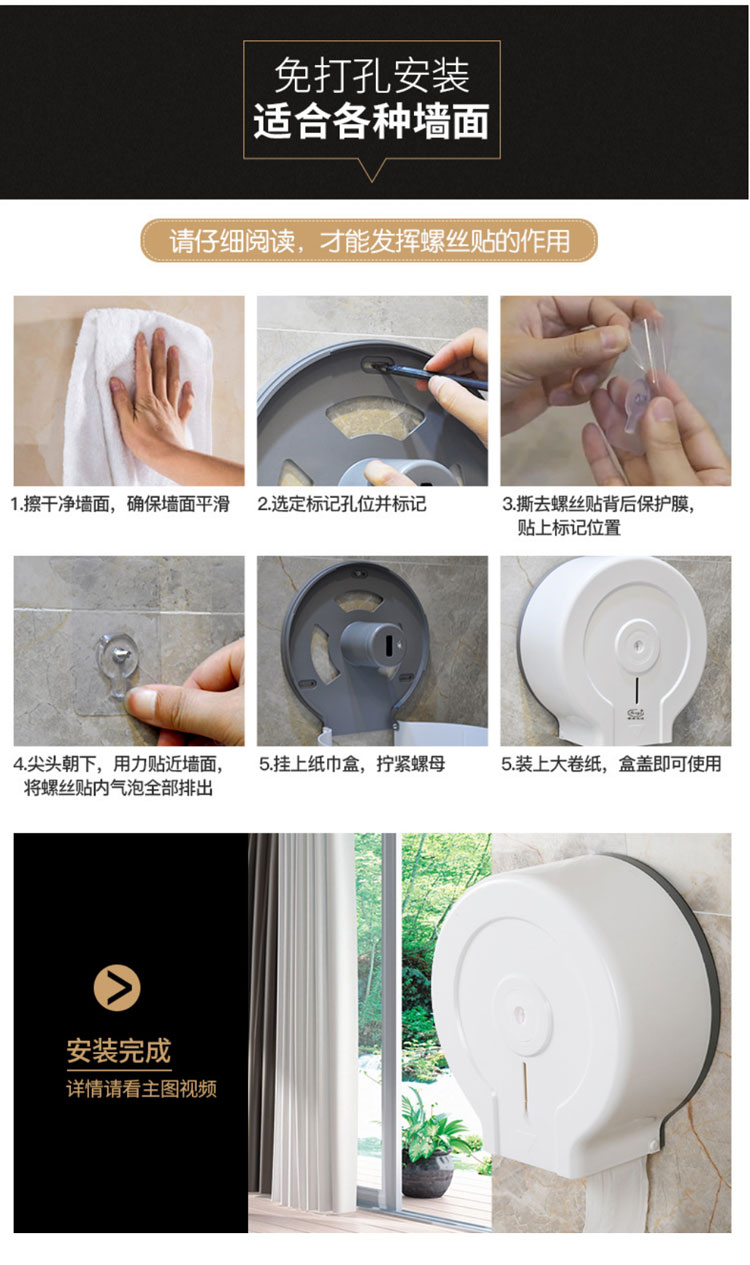 免打孔安装
适合各种墙面

请仔细阅读，才能发挥螺丝贴的作用

1.擦干净墙面，确保墙面平滑

2.选定标记孔位并标记

3.撕去螺丝贴背后保护膜，贴上标记位置

4.尖头朝下，用力贴近墙面，将螺丝贴内气泡全部排出

5.挂上纸巾盒，拧紧螺母

5.装上大卷纸，盒盖即可使用

安装完成
详情请看主图视频