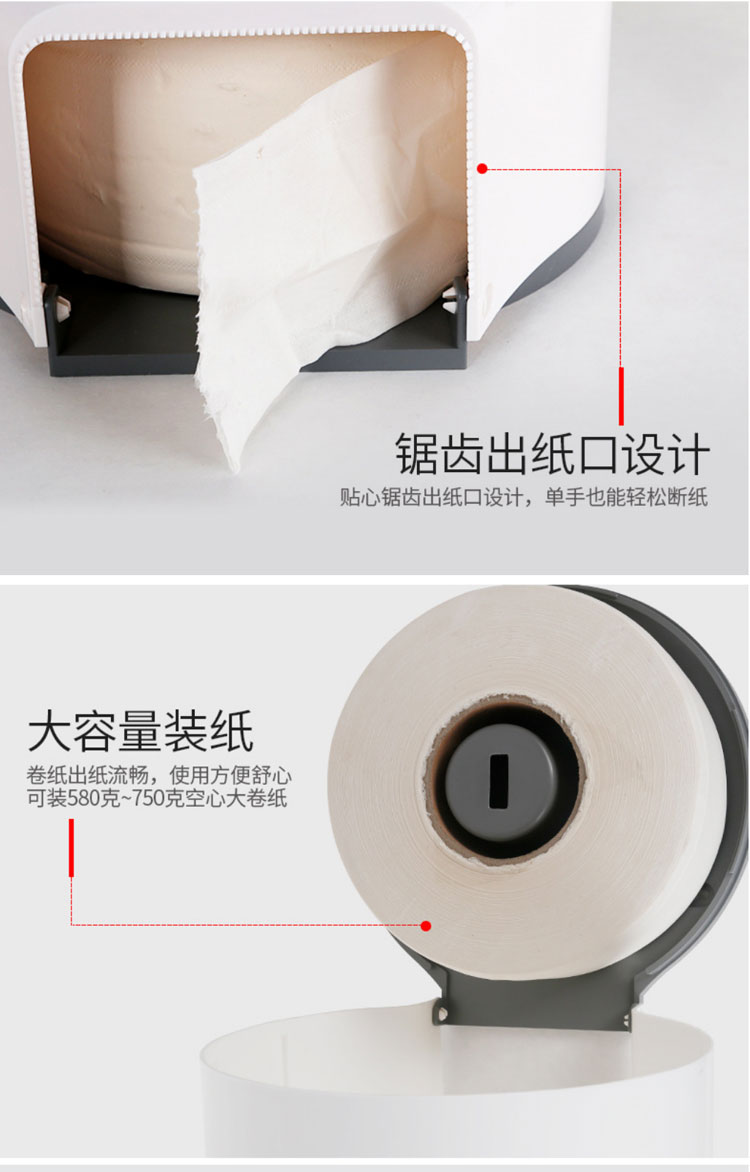 锯齿出纸口设计

贴心锯齿出纸口设计，单手也能轻松断纸

大容量装纸

卷纸出纸流畅，使用方便舒心
可装580克~750克空心大卷纸