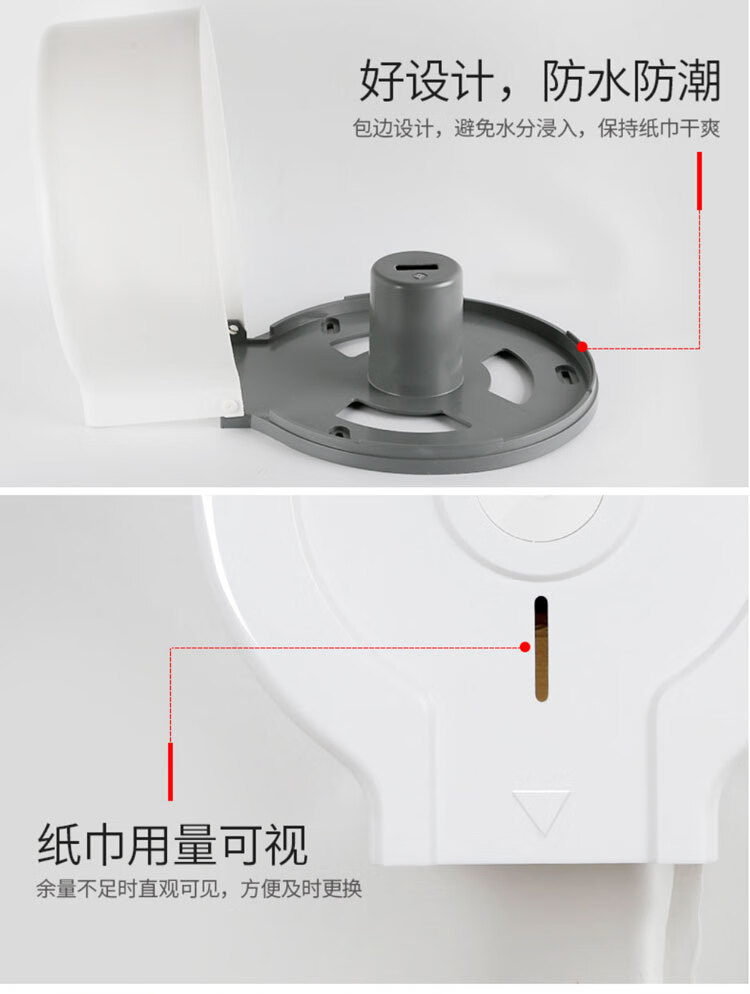 好设计，防水防潮
包边设计，避免水分浸入，保持纸巾干爽

纸巾用量可视
余量不足时直观可见，方便及时更换