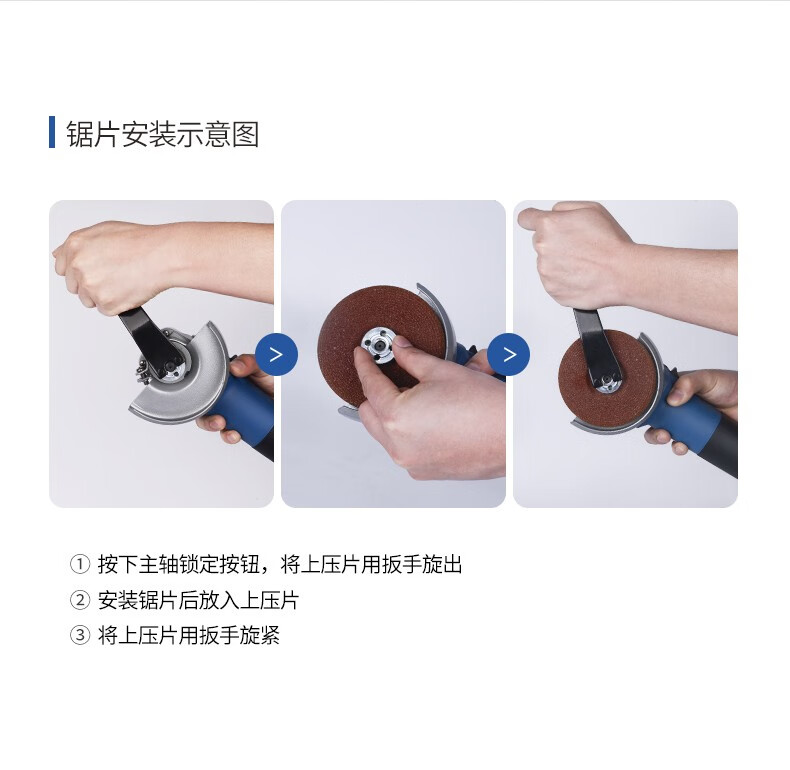 锯片安装示意图

>

>

① 按下主轴锁定按钮，将上压片用扳手旋出
② 安装锯片后放入上压片
③ 将上压片用扳手旋紧