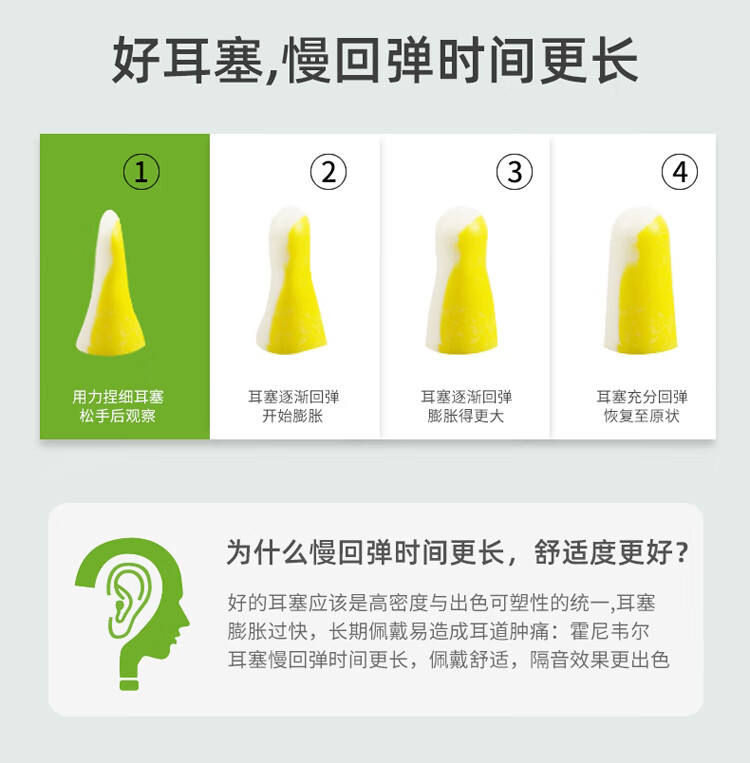 好耳塞,慢回弹时间更长

①

用力捏细耳塞
松手后观察

②

耳塞逐渐回弹
开始膨胀

③

耳塞逐渐回弹
膨胀得更大

④

耳塞充分回弹
恢复至原状

为什么慢回弹时间更长，舒适度更好？

好的耳塞应该是高密度与出色可塑性的统一,耳塞膨胀过快，长期佩戴易造成耳道肿痛：霍尼韦尔耳塞慢回弹时间更长，佩戴舒适，隔音效果更出色