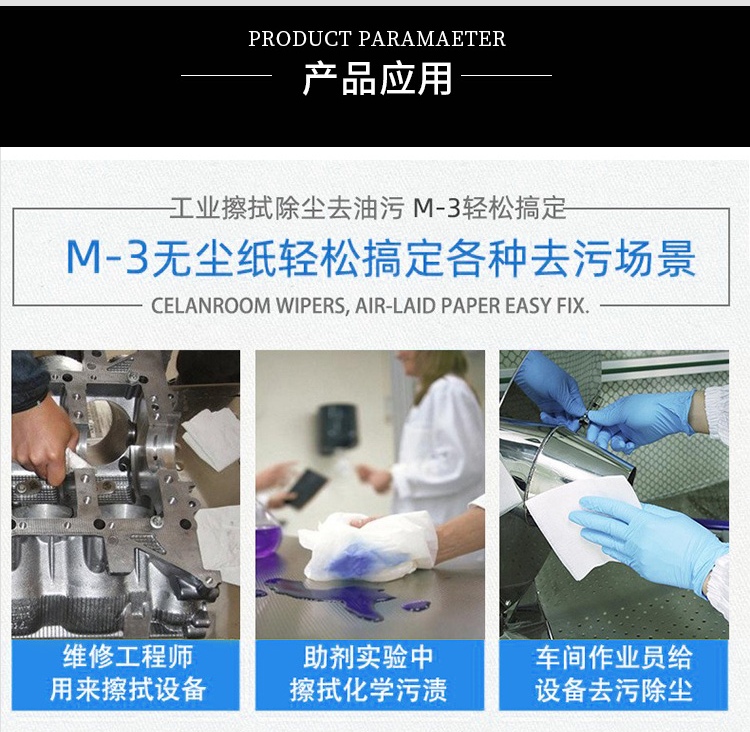 PRODUCT PARAMAETER

产品应用

工业擦拭除尘去油污 M-3轻松搞定

M-3无尘纸轻松搞定各种去污场景

CELANROOM WIPERS, AIR-LAID PAPER EASY FIX.

维修工程师
用来擦拭设备

助剂实验中
擦拭化学污渍

车间作业员给
设备去污除尘