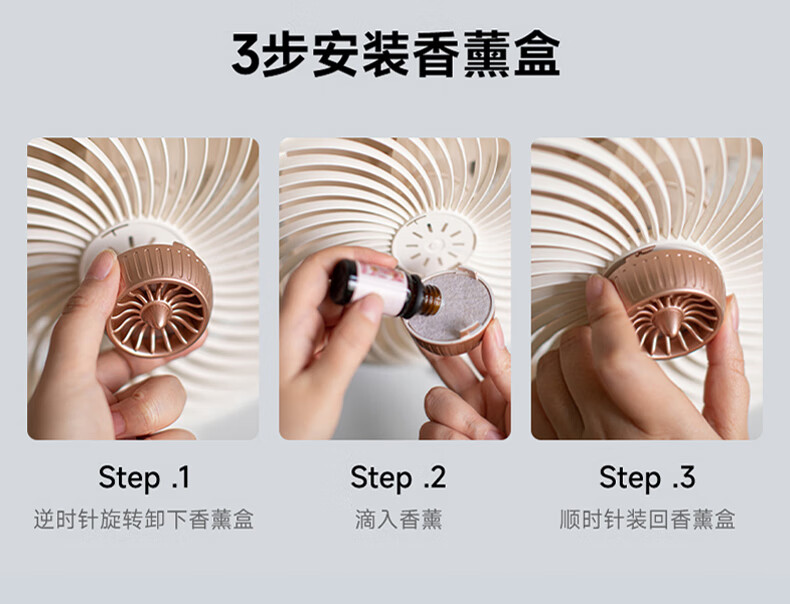 3步安装香薰盒

Step .1
逆时针旋转卸下香薰盒

Step .2
滴入香薰

Step .3
顺时针装回香薰盒