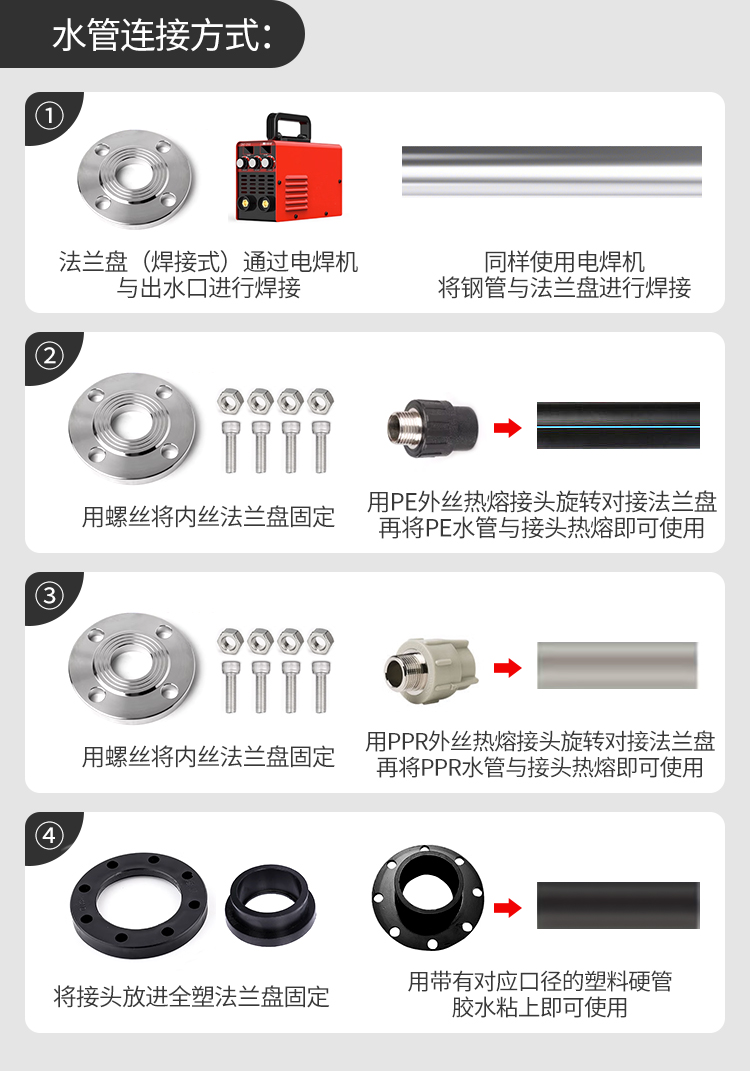 水管连接方式：

①

法兰盘（焊接式）通过电焊机与出水口进行焊接

同样使用电焊机将钢管与法兰盘进行焊接

②

用螺丝将内丝法兰盘固定

用PE外丝热熔接头旋转对接法兰盘再将PE水管与接头热熔即可使用

③

用螺丝将内丝法兰盘固定

用PPR外丝热熔接头旋转对接法兰盘再将PPR水管与接头热熔即可使用

④

将接头放进全塑法兰盘固定

用带有对应口径的塑料硬管胶水粘上即可使用