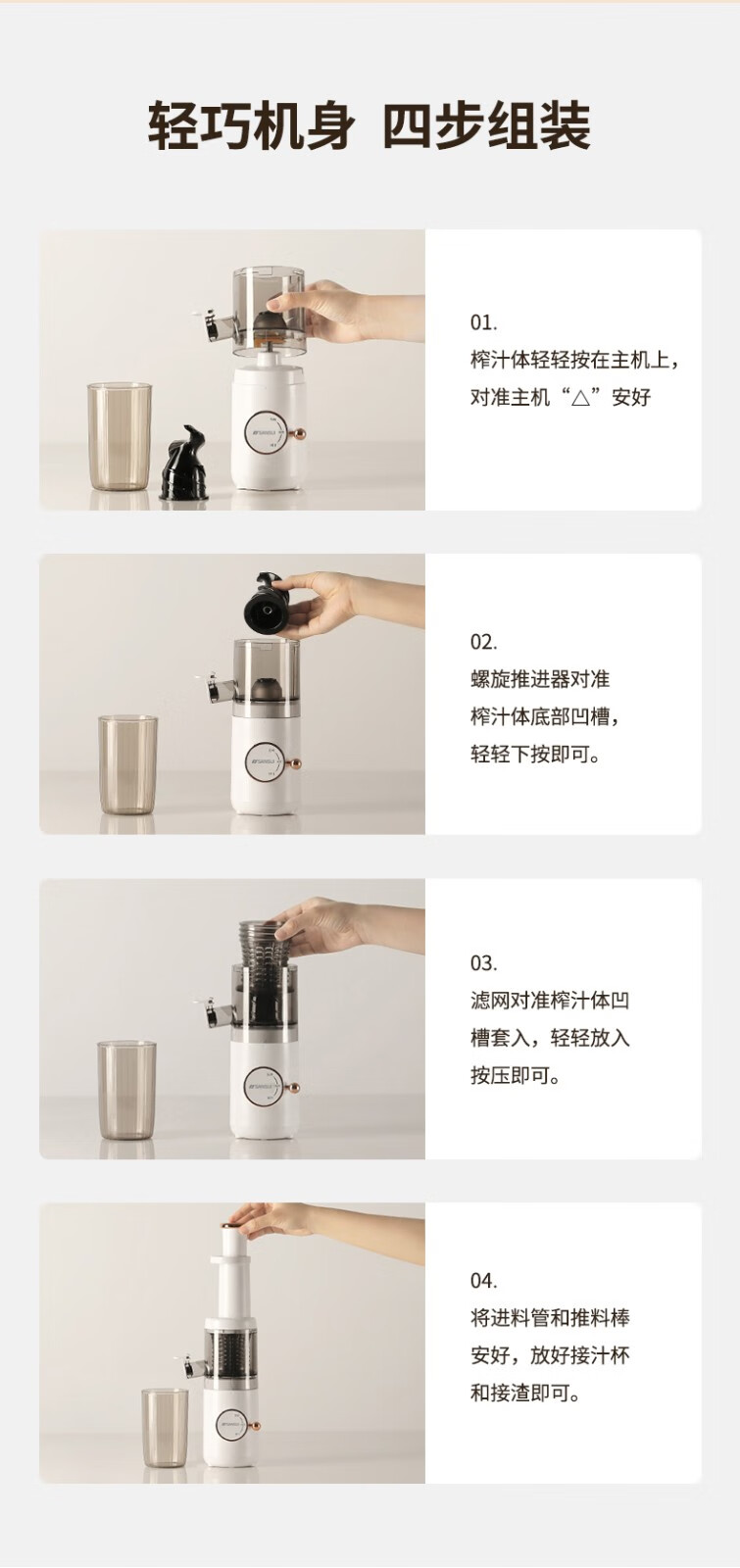 轻巧机身 四步组装

01.
榨汁体轻轻按在主机上，对准主机“△”安好

02.
螺旋推进器对准榨汁体底部凹槽，轻轻下按即可。

03.
滤网对准榨汁体凹槽套入，轻轻放入按压即可。

04.
将进料管和推料棒安好，放好接汁杯和接渣即可。