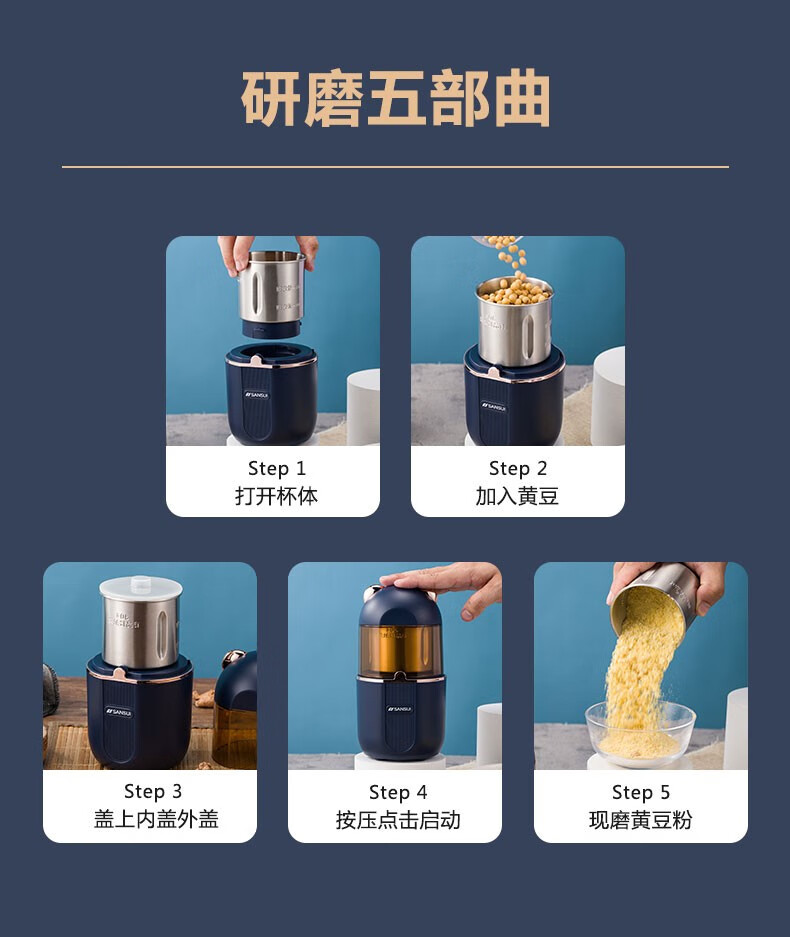 研磨五部曲

SANSUI

Step 1
打开杯体

SANSUI

Step 2
加入黄豆

SANSUI

Step 3
盖上内盖外盖

SANSUI

Step 4
按压点击启动

Step 5
现磨黄豆粉