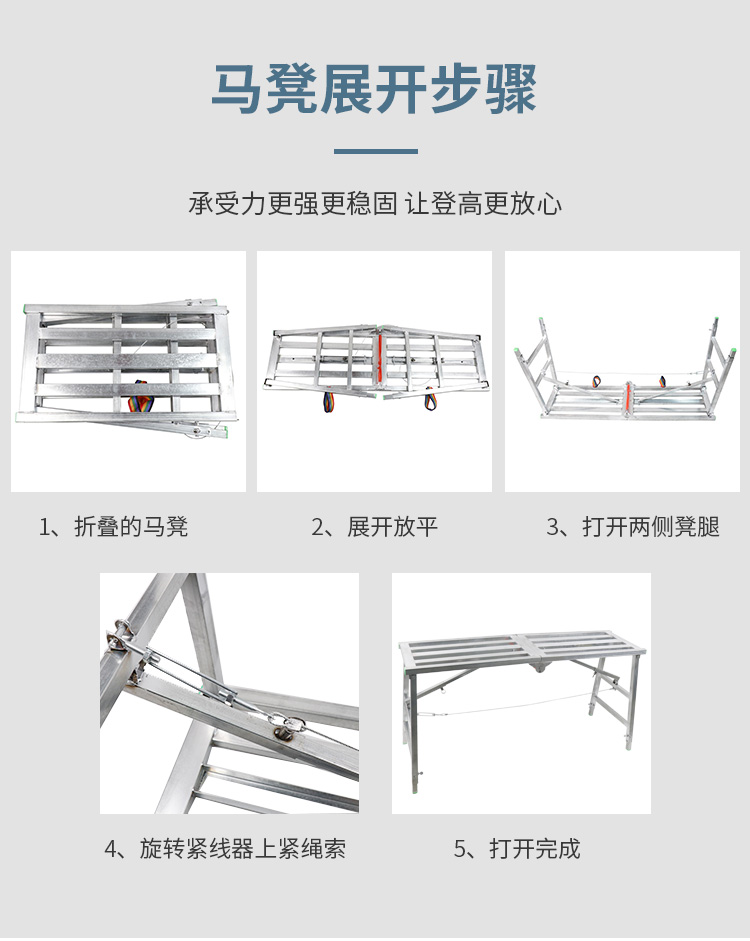 马凳展开步骤

承受力更强更稳固 让登高更放心

1、折叠的马凳

2、展开放平

3、打开两侧凳腿

4、旋转紧线器上紧绳索

5、打开完成