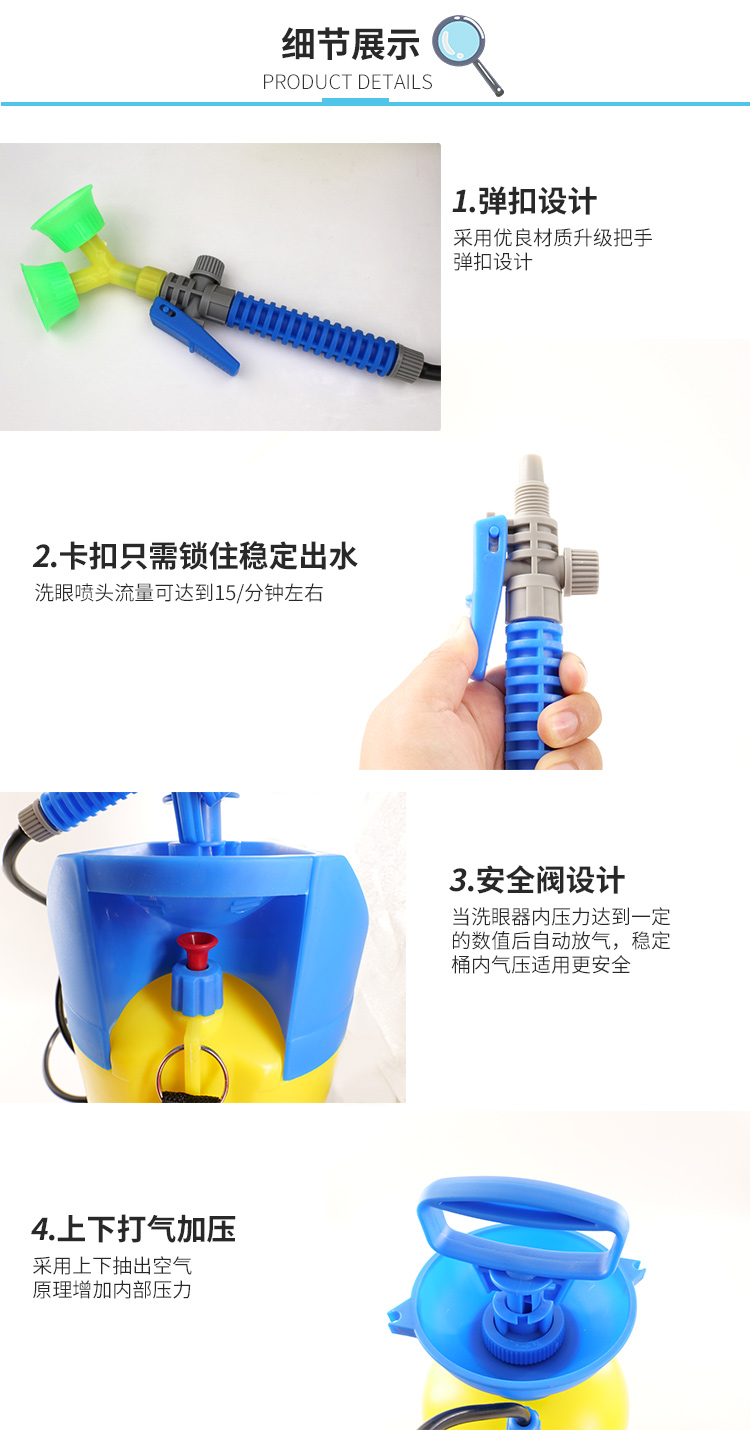 细节展示
PRODUCT DETAILS

1.弹扣设计
采用优良材质升级把手弹扣设计

2.卡扣只需锁住稳定出水
洗眼喷头流量可达到15/分钟左右

3.安全阀设计
当洗眼器内压力达到一定的数值后自动放气，稳定桶内气压适用更安全

4.上下打气加压
采用上下抽出空气原理增加内部压力