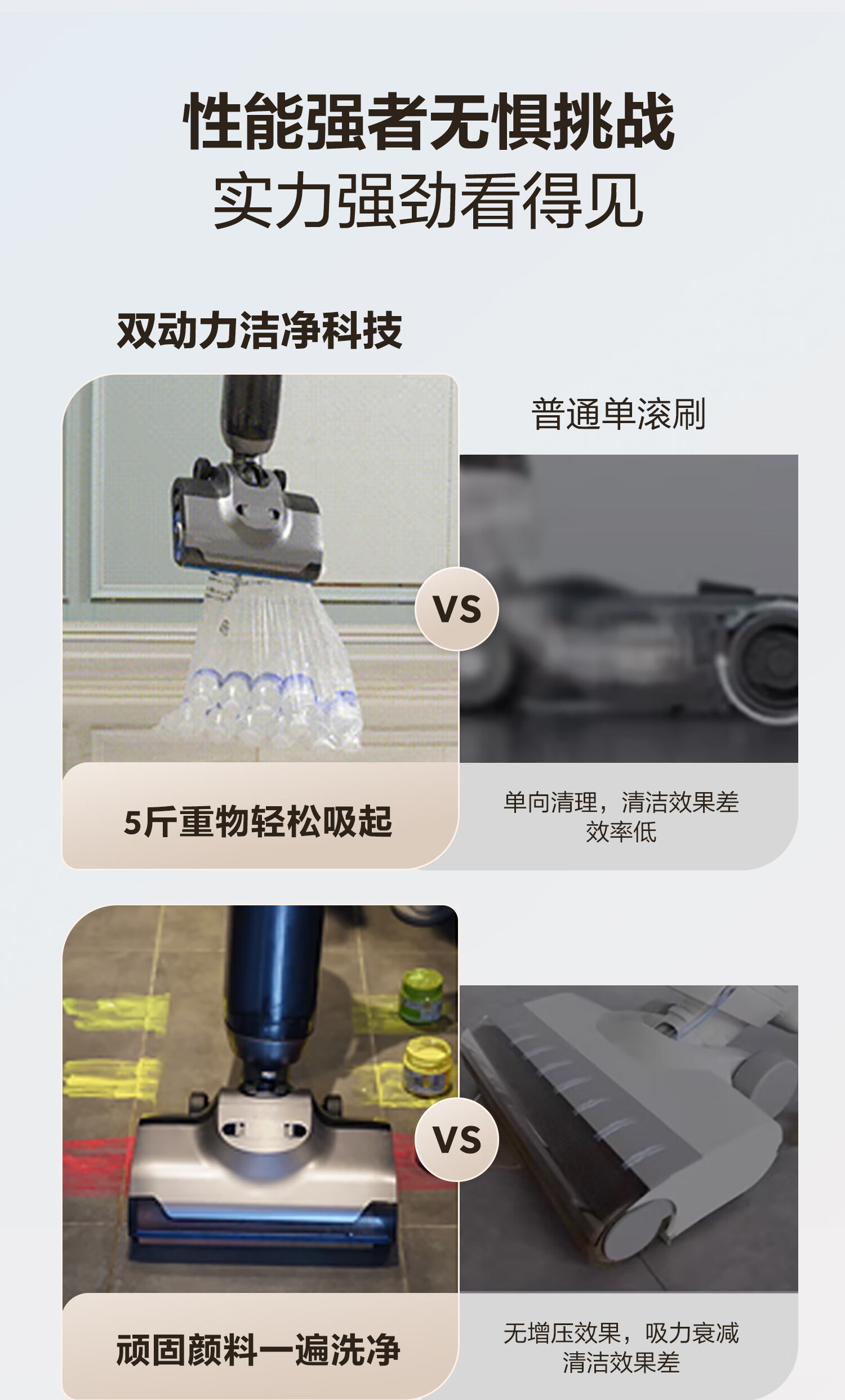 性能强者无惧挑战
实力强劲看得见

双动力洁净科技

普通单滚刷

VS

5斤重物轻松吸起

单向清理，清洁效果差
效率低

VS

顽固颜料一遍洗净

无增压效果，吸力衰减
清洁效果差