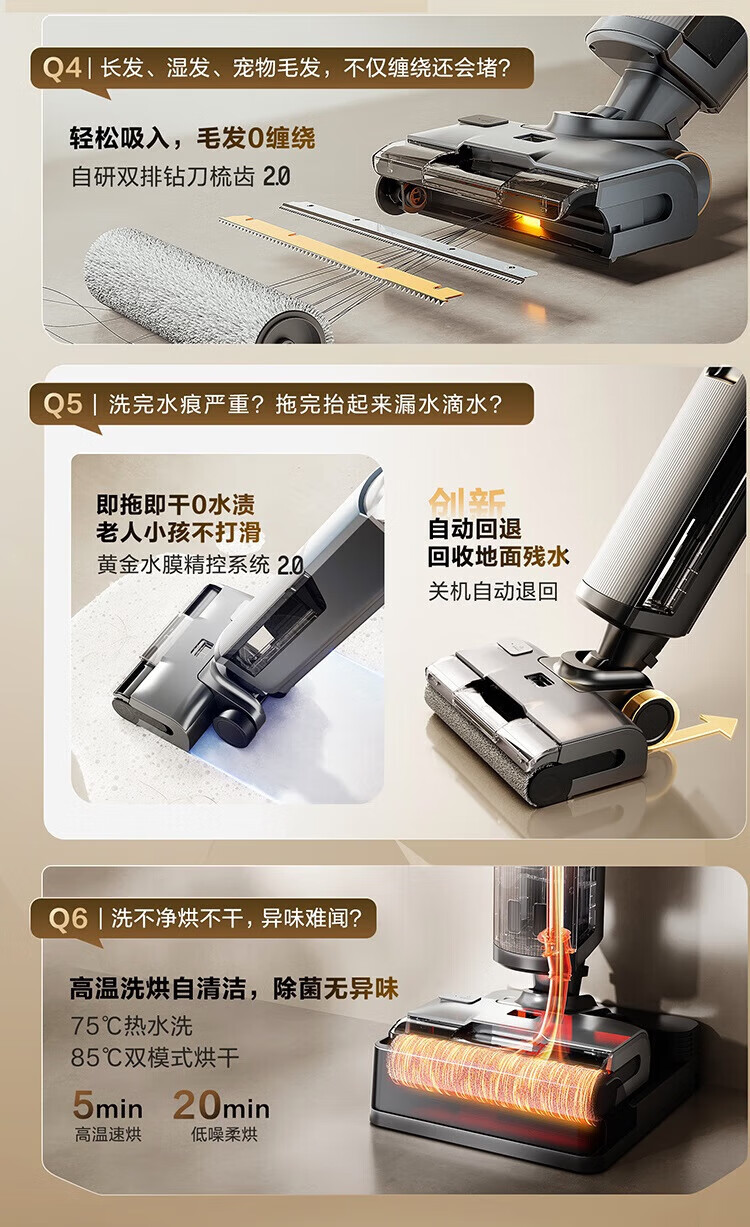 Q4 | 长发、湿发、宠物毛发，不仅缠绕还会堵？

轻松吸入，毛发0缠绕
自研双排钻刀梳齿 2.0

Q5 | 洗完水痕严重？拖完抬起来漏水滴水？

即拖即干0水渍
老人小孩不打滑
黄金水膜精控系统 2.0

创新
自动回退
回收地面残水
关机自动退回

Q6 | 洗不净烘不干，异味难闻？

高温洗烘自清洁，除菌无异味
75℃热水洗
85℃双模式烘干

5min
高温速烘

20min
低噪柔烘