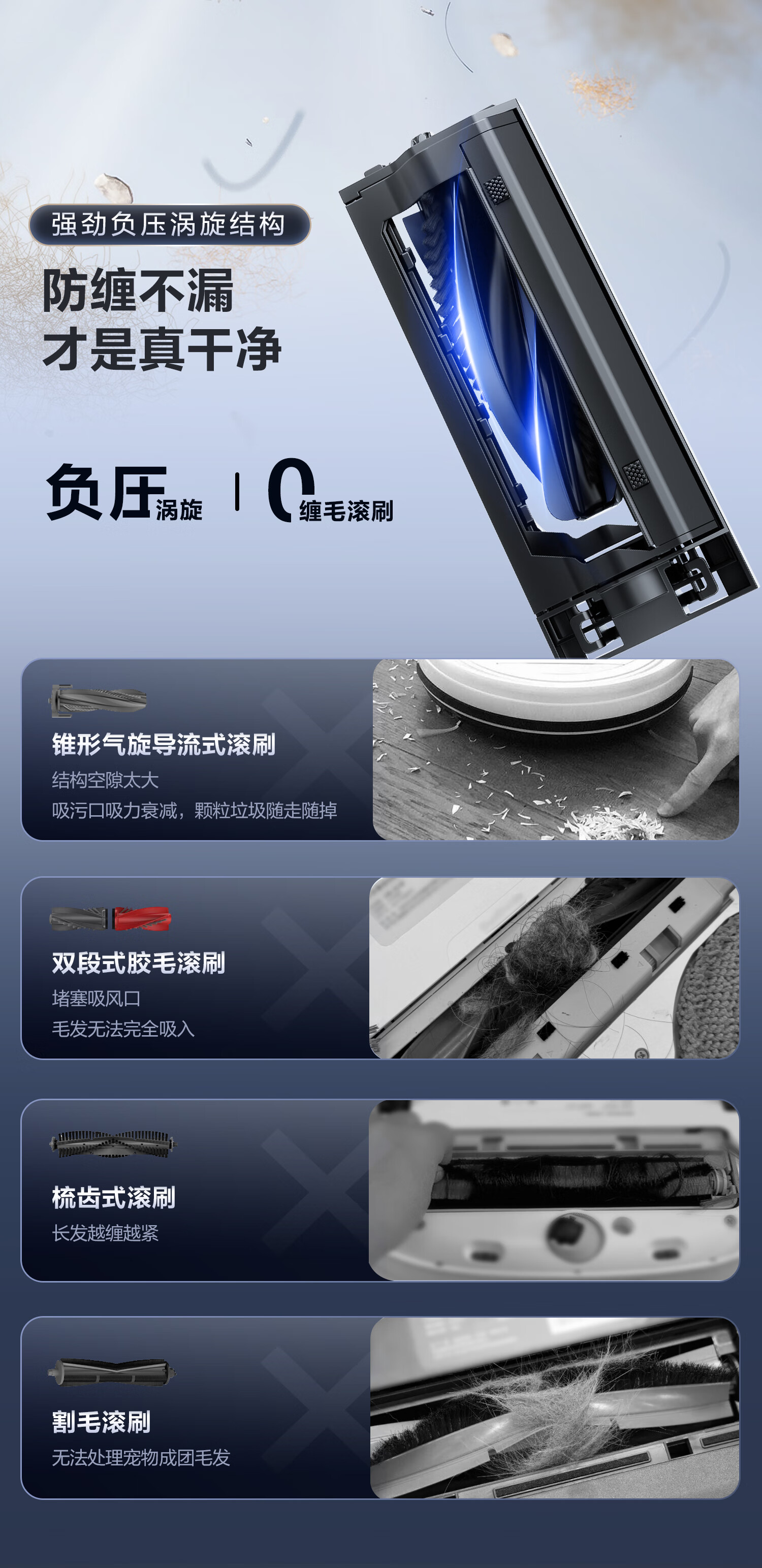 强劲负压涡旋结构

防缠不漏
才是真干净

负压涡旋 | 0缠毛滚刷

锥形气旋导流式滚刷
结构空隙太大
吸污口吸力衰减，颗粒垃圾随走随掉

双段式胶毛滚刷
堵塞吸风口
毛发无法完全吸入

梳齿式滚刷
长发越缠越紧

割毛滚刷
无法处理宠物成团毛发