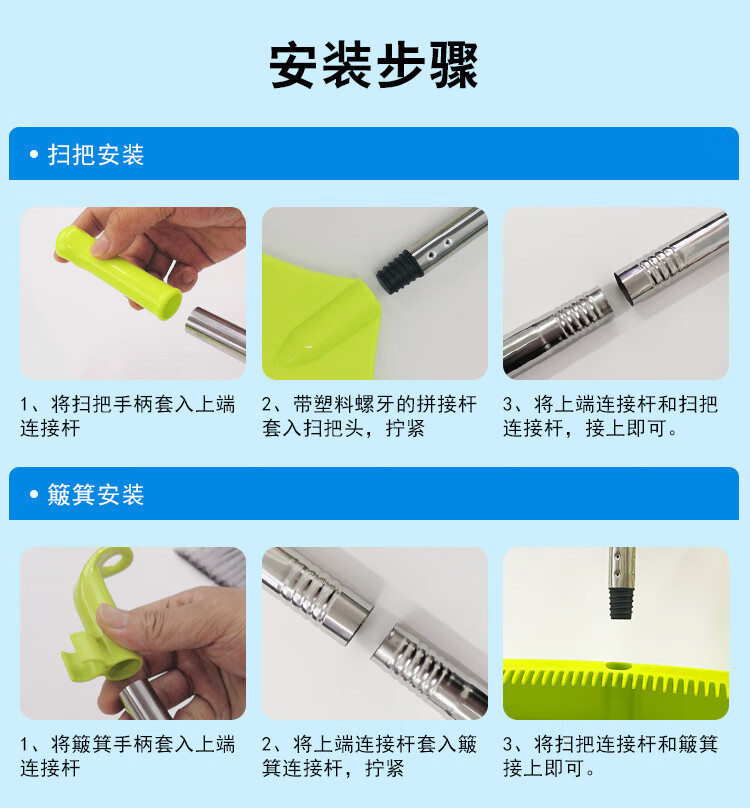 安装步骤

• 扫把安装

1、将扫把手柄套入上端连接杆

2、带塑料螺牙的拼接杆套入扫把头，拧紧

3、将上端连接杆和扫把连接杆，接上即可。

• 簸箕安装

1、将簸箕手柄套入上端连接杆

2、将上端连接杆套入簸箕连接杆，拧紧

3、将扫把连接杆和簸箕接上即可。