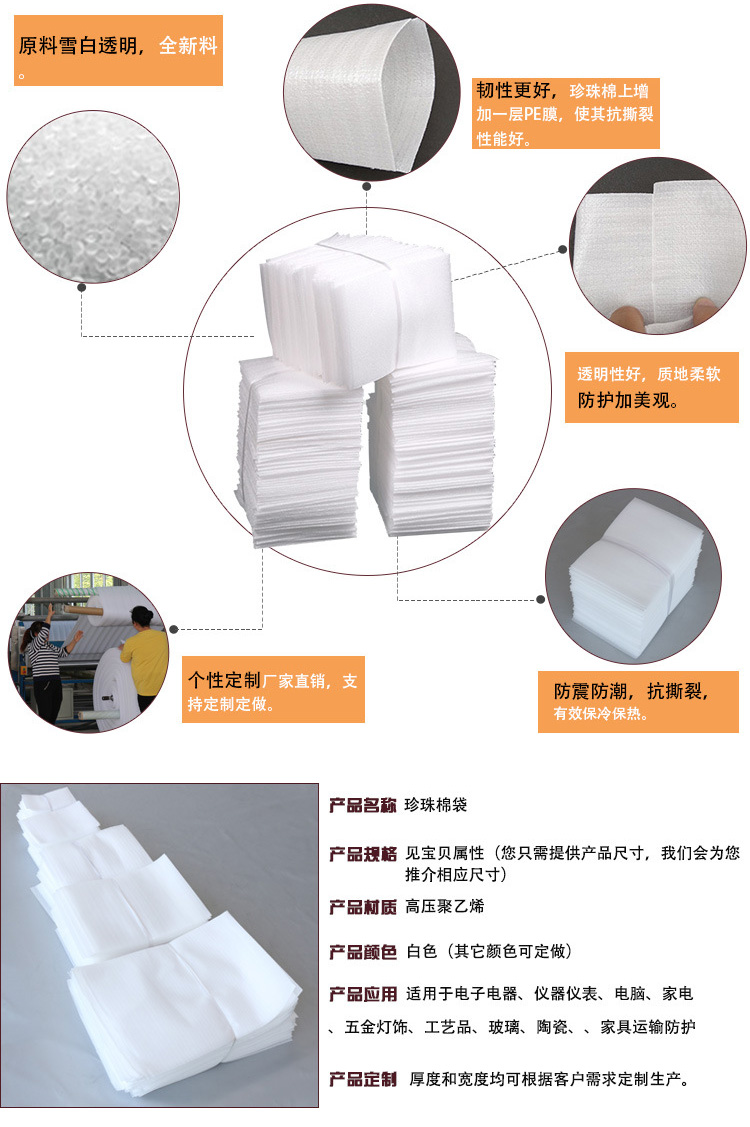 原料雪白透明，全新料。

韧性更好，珍珠棉上增加一层PE膜，使其抗撕裂性能好。

透明性好，质地柔软防护加美观。

个性定制厂家直销，支持定制定做。

防震防潮，抗撕裂，有效保冷保热。

产品名称 珍珠棉袋

产品规格 见宝贝属性（您只需提供产品尺寸，我们会为您推介相应尺寸）

产品材质 高压聚乙烯

产品颜色 白色（其它颜色可定做）

产品应用 适用于电子电器、仪器仪表、电脑、家电、五金灯饰、工艺品、玻璃、陶瓷、、家具运输防护

产品定制 厚度和宽度均可根据客户需求定制生产。