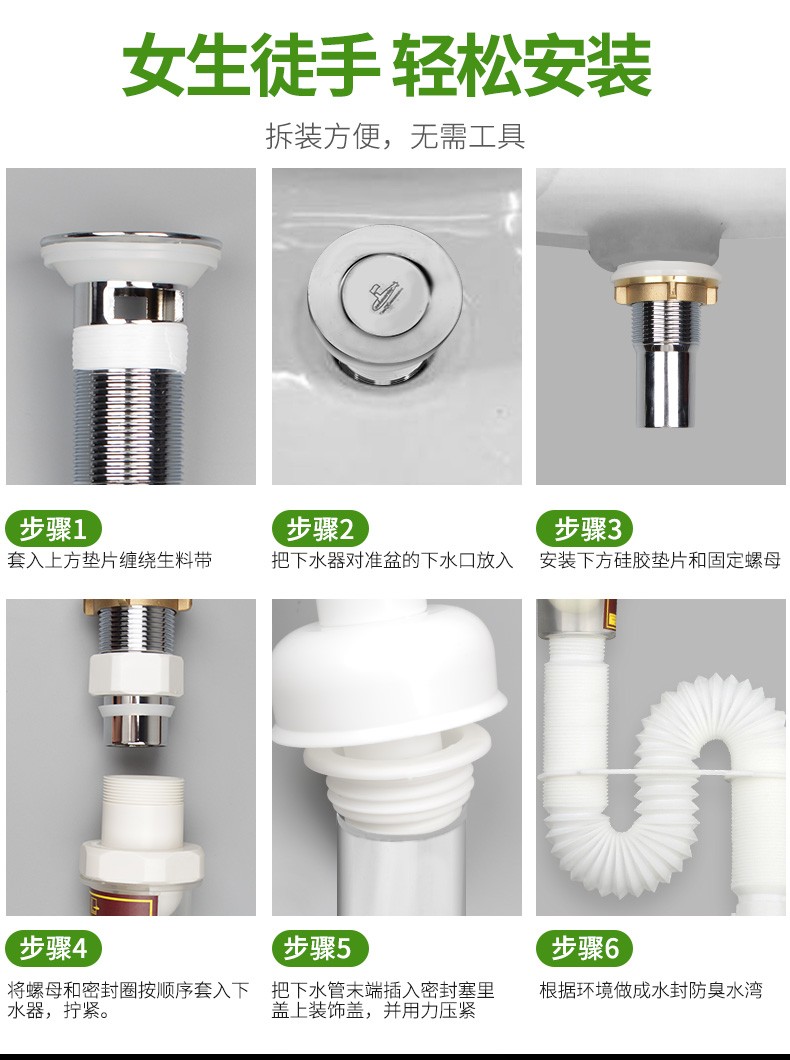 女生徒手 轻松安装

拆装方便，无需工具

步骤1
套入上方垫片缠绕生料带

步骤2
把下水器对准盆的下水口放入

步骤3
安装下方硅胶垫片和固定螺母

步骤4
将螺母和密封圈按顺序套入下水器，拧紧。

步骤5
把下水管末端插入密封塞里盖上装饰盖，并用力压紧

步骤6
根据环境做成水封防臭水湾