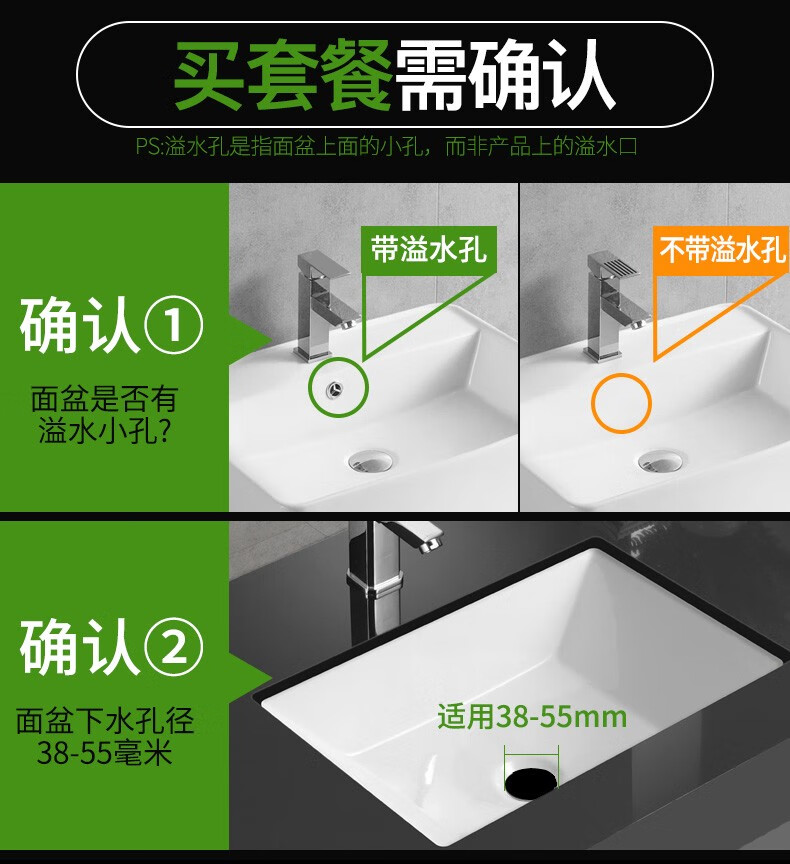 买套餐需确认

PS:溢水孔是指面盆上面的小孔，而非产品上的溢水口

确认①

面盆是否有溢水小孔?

带溢水孔

不带溢水孔

确认②

面盆下水孔径38-55毫米

适用38-55mm