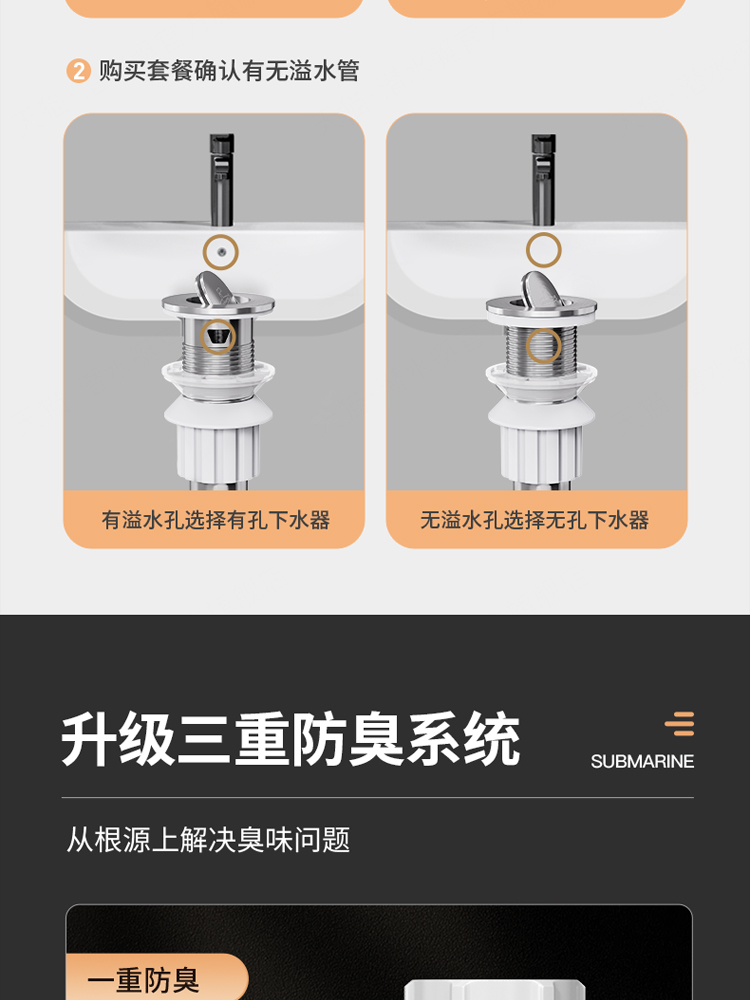 2 购买套餐确认有无溢水管

有溢水孔选择有孔下水器

无溢水孔选择无孔下水器

升级三重防臭系统

SUBMARINE

从根源上解决臭味问题

一重防臭