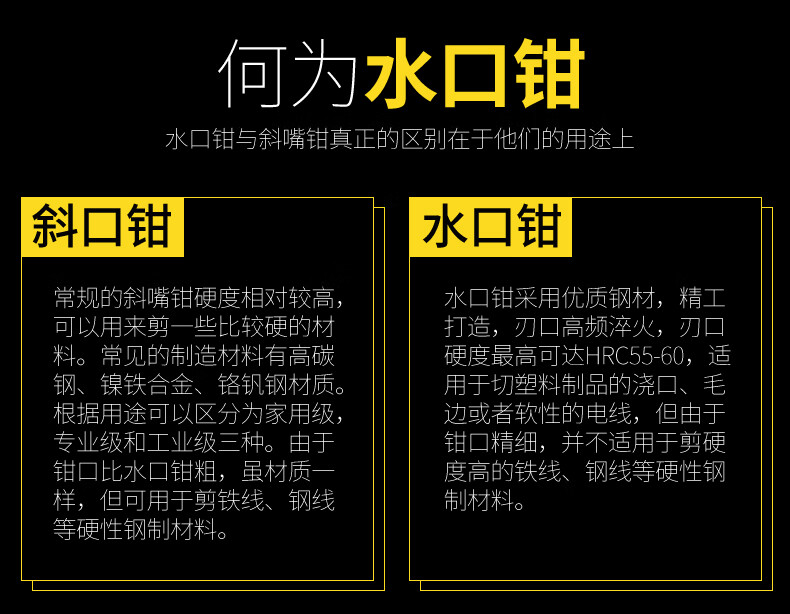 何为水口钳

水口钳与斜嘴钳真正的区别在于他们的用途上

斜口钳

常规的斜嘴钳硬度相对较高，可以用来剪一些比较硬的材料。常见的制造材料有高碳钢、镍铁合金、铬钒钢材质。根据用途可以区分为家用级，专业级和工业级三种。由于钳口比水口钳粗，虽材质一样，但可用于剪铁线、钢线等硬性钢制材料。

水口钳

水口钳采用优质钢材，精工打造，刃口高频淬火，刃口硬度最高可达HRC55-60，适用于切塑料制品的浇口、毛边或者软性的电线，但由于钳口精细，并不适用于剪硬度高的铁线、钢线等硬性钢制材料。