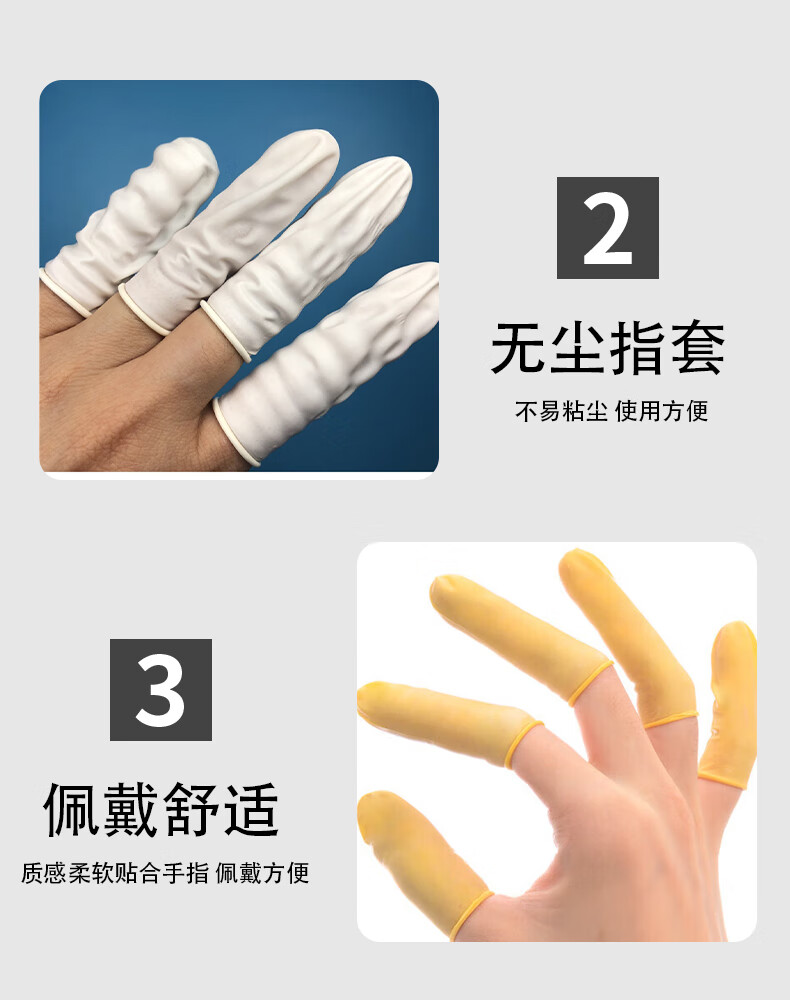 2

无尘指套

不易粘尘 使用方便

3

佩戴舒适

质感柔软贴合手指 佩戴方便