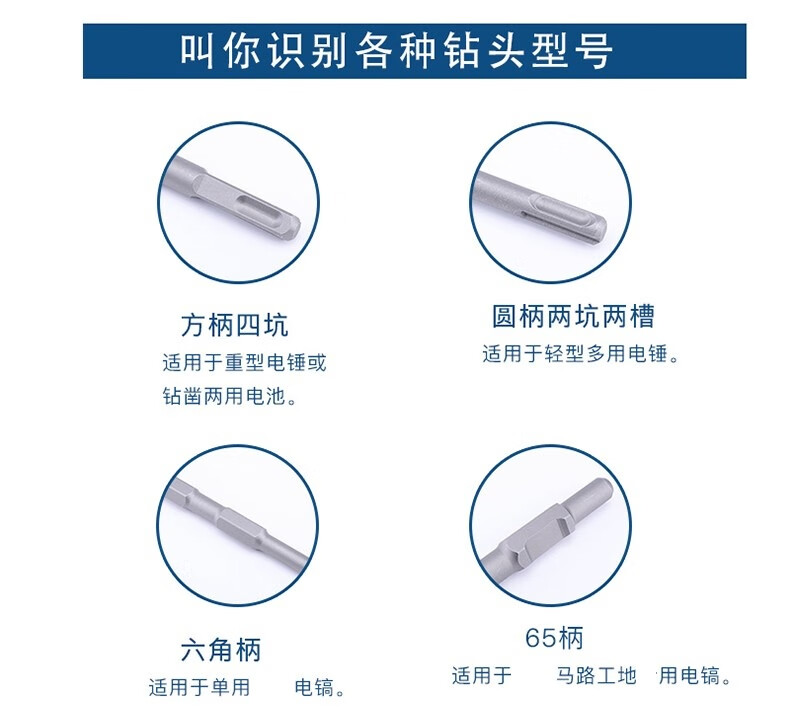 叫你识别各种钻头型号

方柄四坑
适用于重型电锤或钻凿两用电池。

圆柄两坑两槽
适用于轻型多用电锤。

六角柄
适用于单用 电镐。

65柄
适用于 马路工地 用电镐。