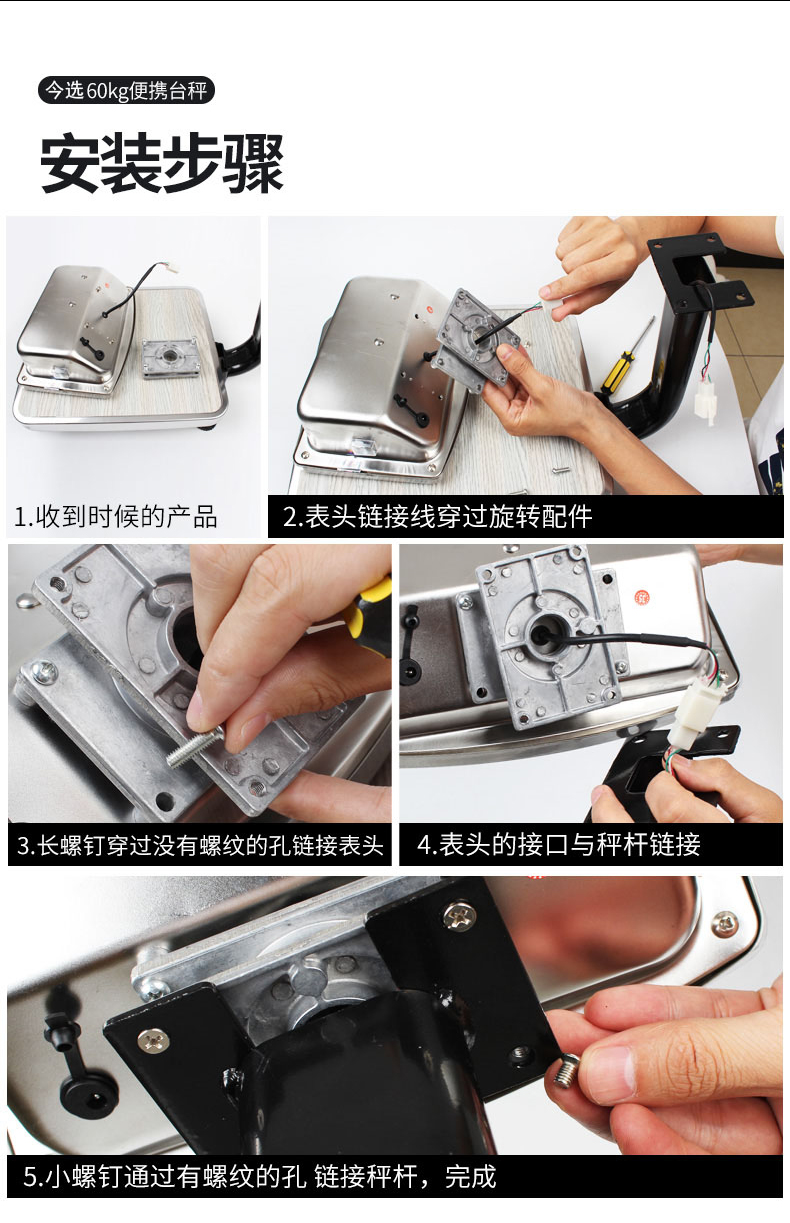 今选60kg便携台秤

安装步骤

1.收到时候的产品

2.表头链接线穿过旋转配件

3.长螺钉穿过没有螺纹的孔链接表头

4.表头的接口与秤杆链接

5.小螺钉通过有螺纹的孔 链接秤杆，完成