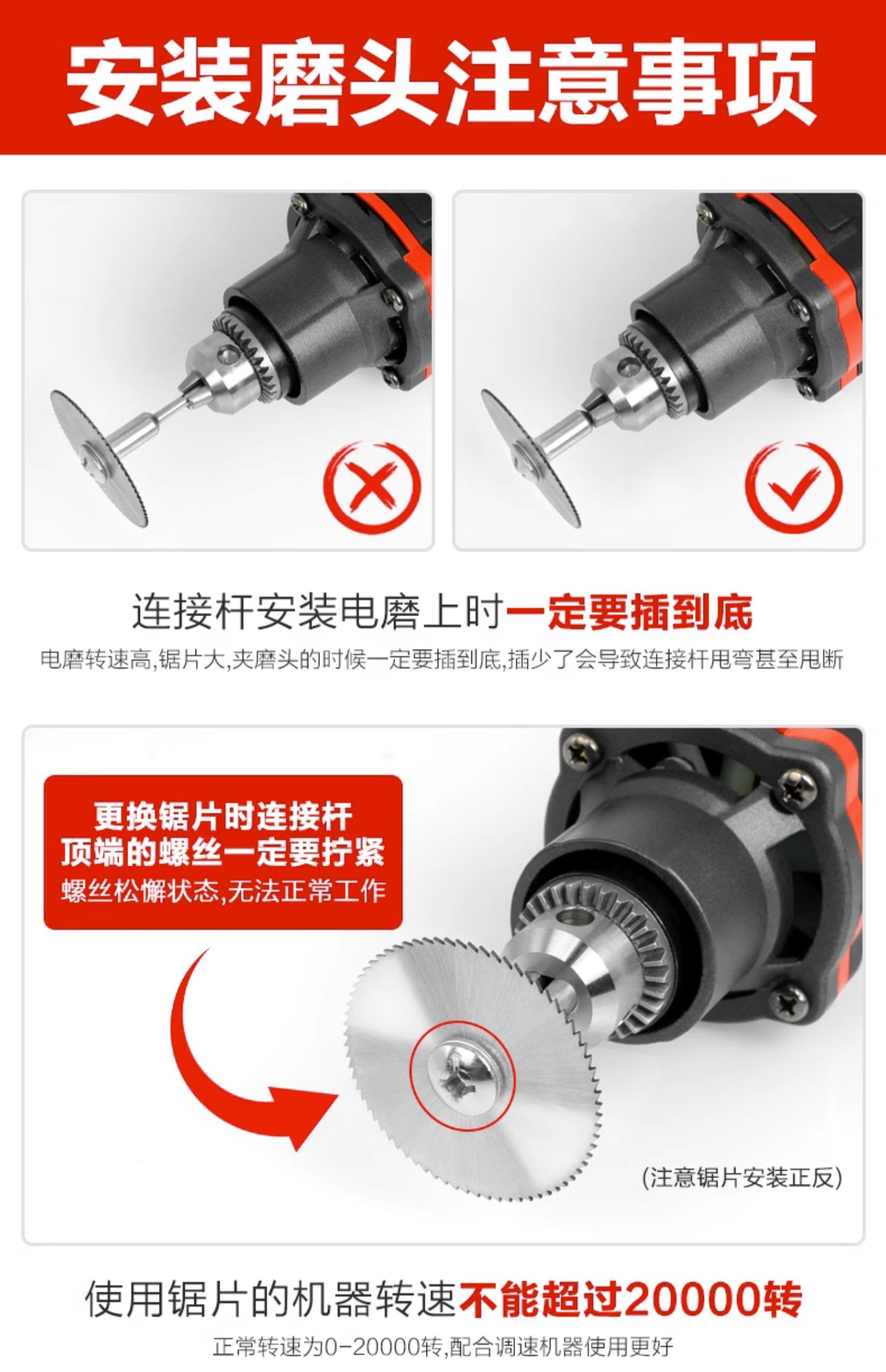 安装磨头注意事项

连接杆安装电磨上时一定要插到底

电磨转速高,锯片大,夹磨头的时候一定要插到底,插少了会导致连接杆甩弯甚至甩断

更换锯片时连接杆顶端的螺丝一定要拧紧

螺丝松懈状态,无法正常工作

(注意锯片安装正反)

使用锯片的机器转速不能超过20000转

正常转速为0-20000转,配合调速机器使用更好