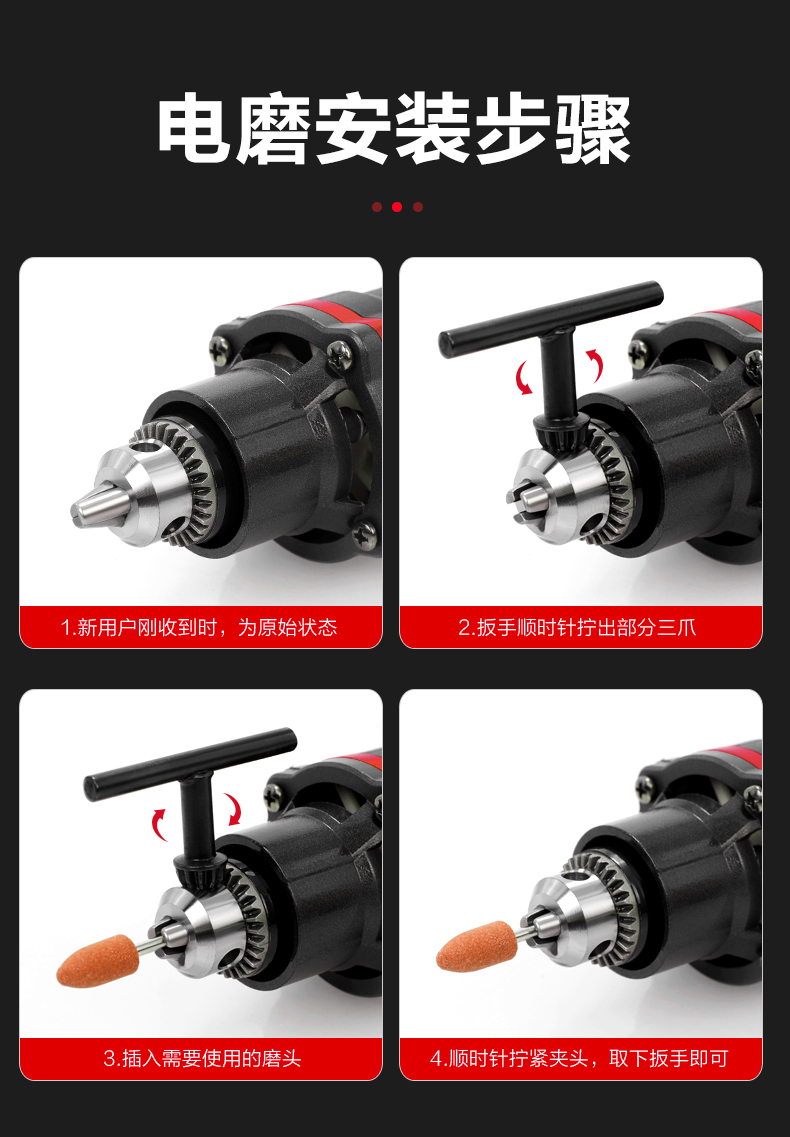 电磨安装步骤

1.新用户刚收到时，为原始状态

2.扳手顺时针拧出部分三爪

3.插入需要使用的磨头

4.顺时针拧紧夹头，取下扳手即可