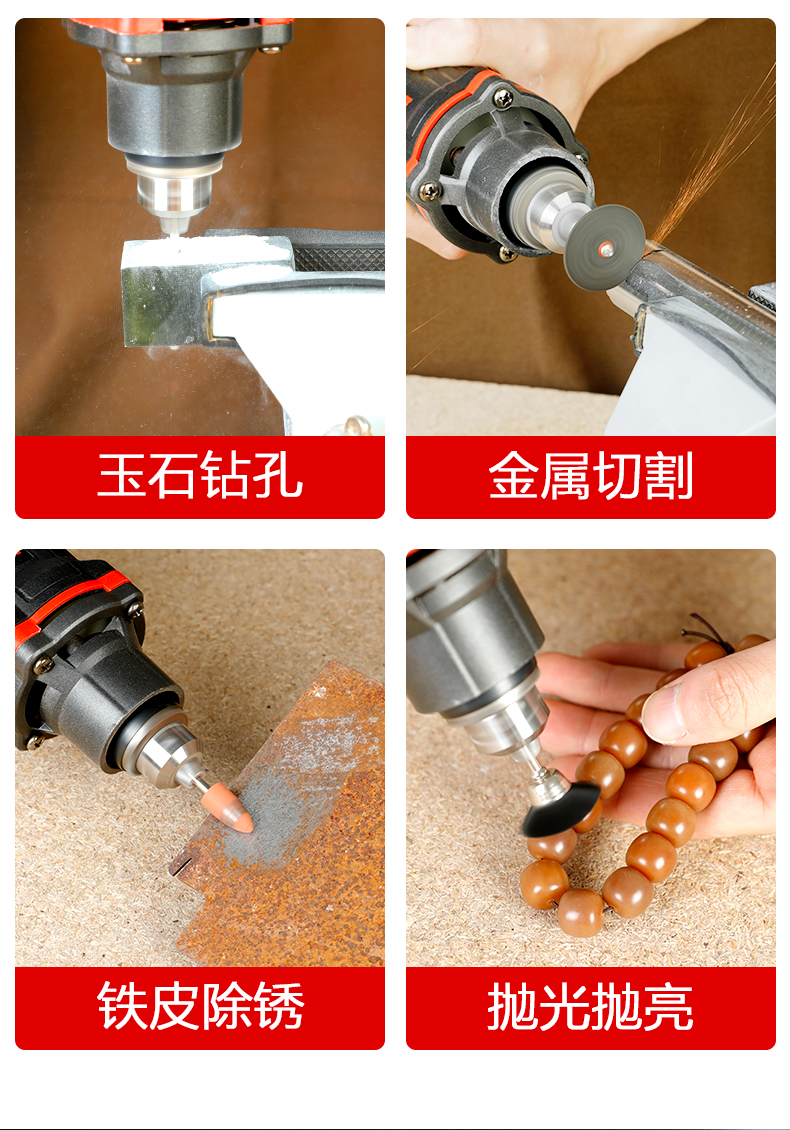 玉石钻孔

金属切割

铁皮除锈

抛光抛亮