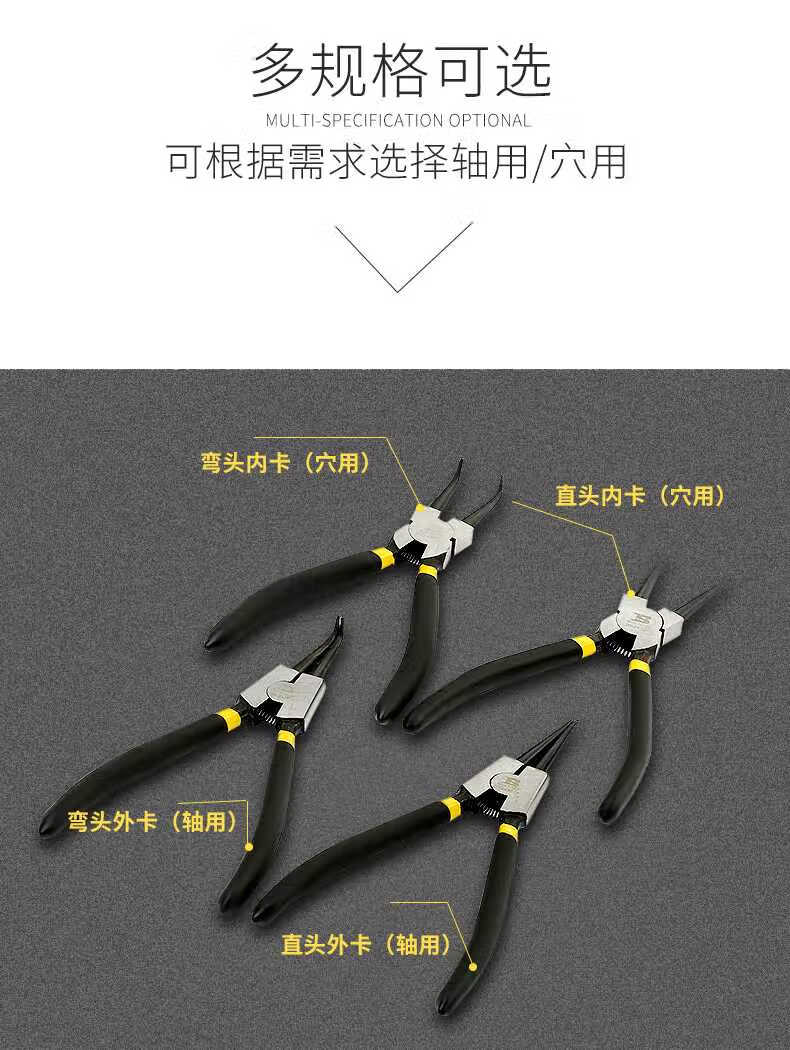 多规格可选

MULTI-SPECIFICATION OPTIONAL

可根据需求选择轴用/穴用

弯头内卡（穴用）

直头内卡（穴用）

弯头外卡（轴用）

直头外卡（轴用）