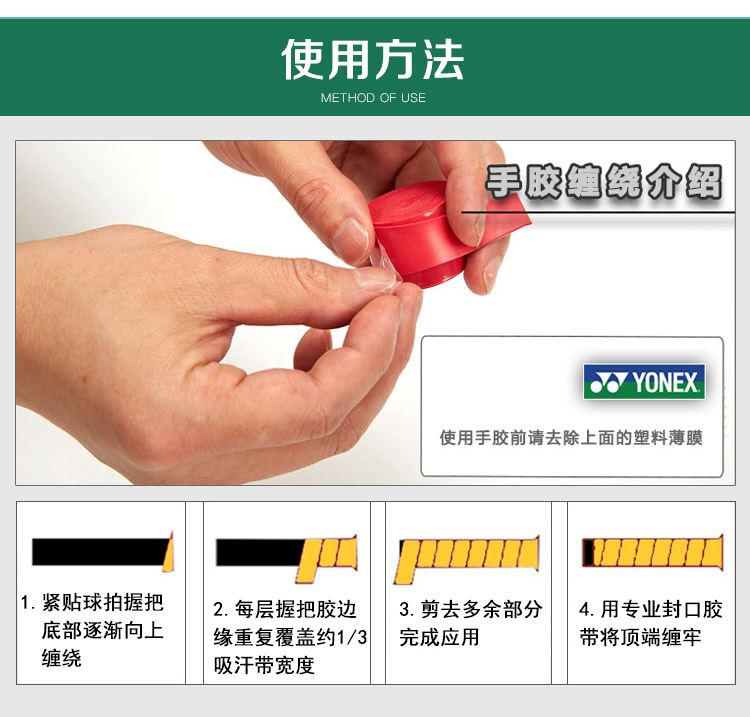 使用方法
METHOD OF USE

手胶缠绕介绍

YONEX

使用手胶前请去除上面的塑料薄膜

1. 紧贴球拍握把底部逐渐向上缠绕

2. 每层握把胶边缘重复覆盖约1/3吸汗带宽度

3. 剪去多余部分完成应用

4. 用专业封口胶带将顶端缠牢