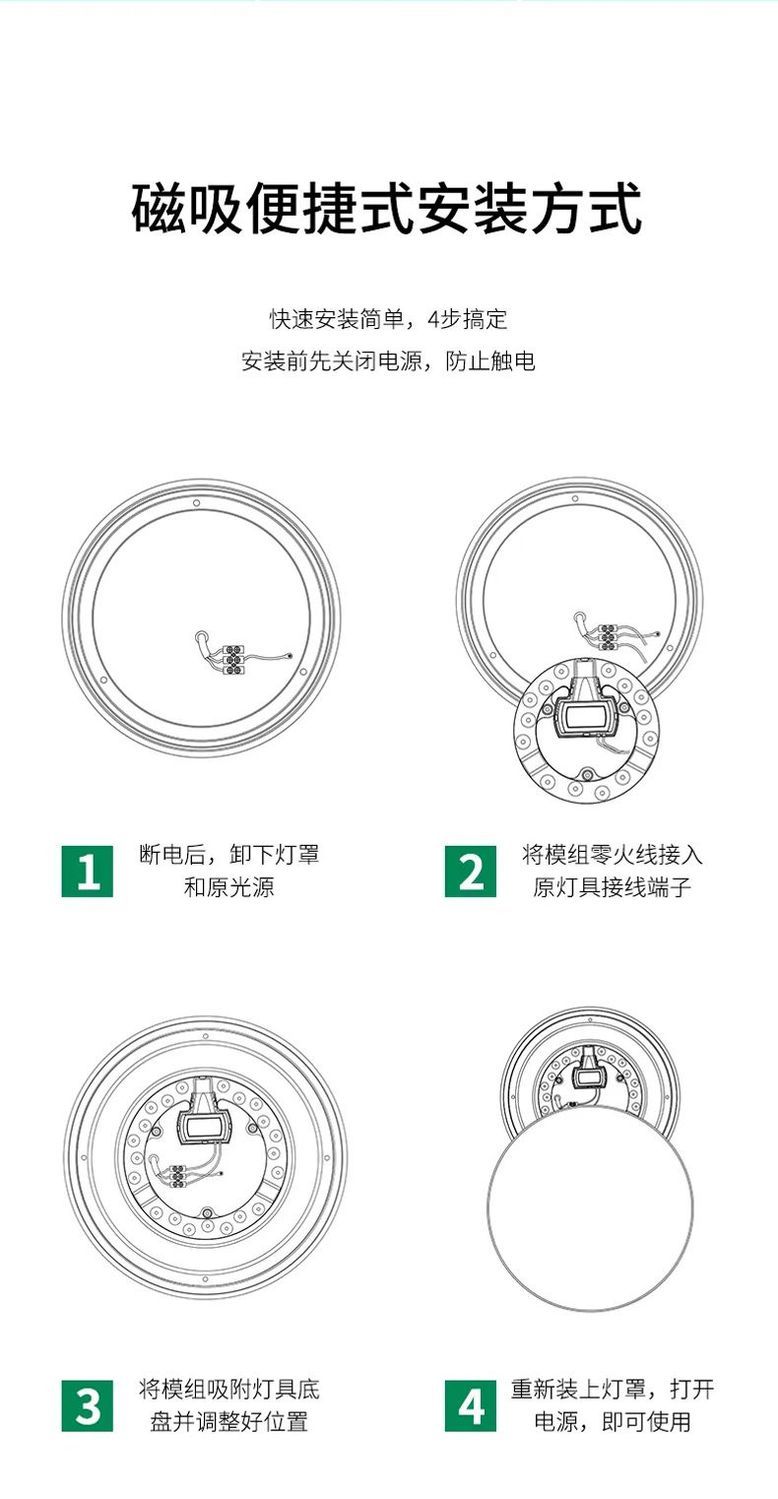 磁吸便捷式安装方式

快速安装简单，4步搞定
安装前先关闭电源，防止触电

1 断电后，卸下灯罩和原光源

2 将模组零火线接入原灯具接线端子

3 将模组吸附灯具底盘并调整好位置

4 重新装上灯罩，打开电源，即可使用