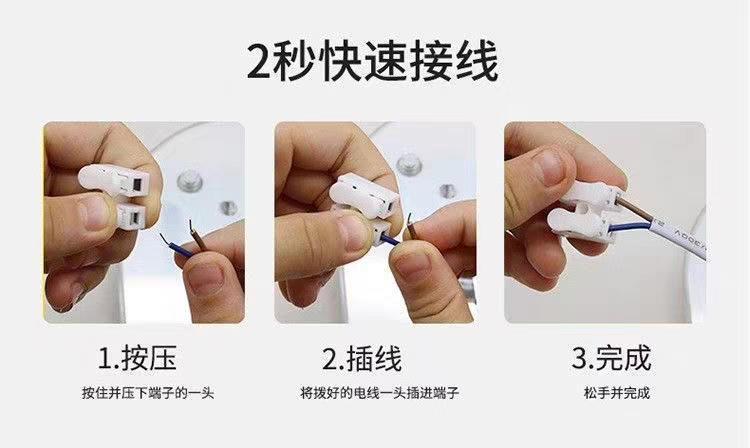 2秒快速接线

1.按压
按住并压下端子的一头

2.插线
将拨好的电线一头插进端子

3.完成
松手并完成