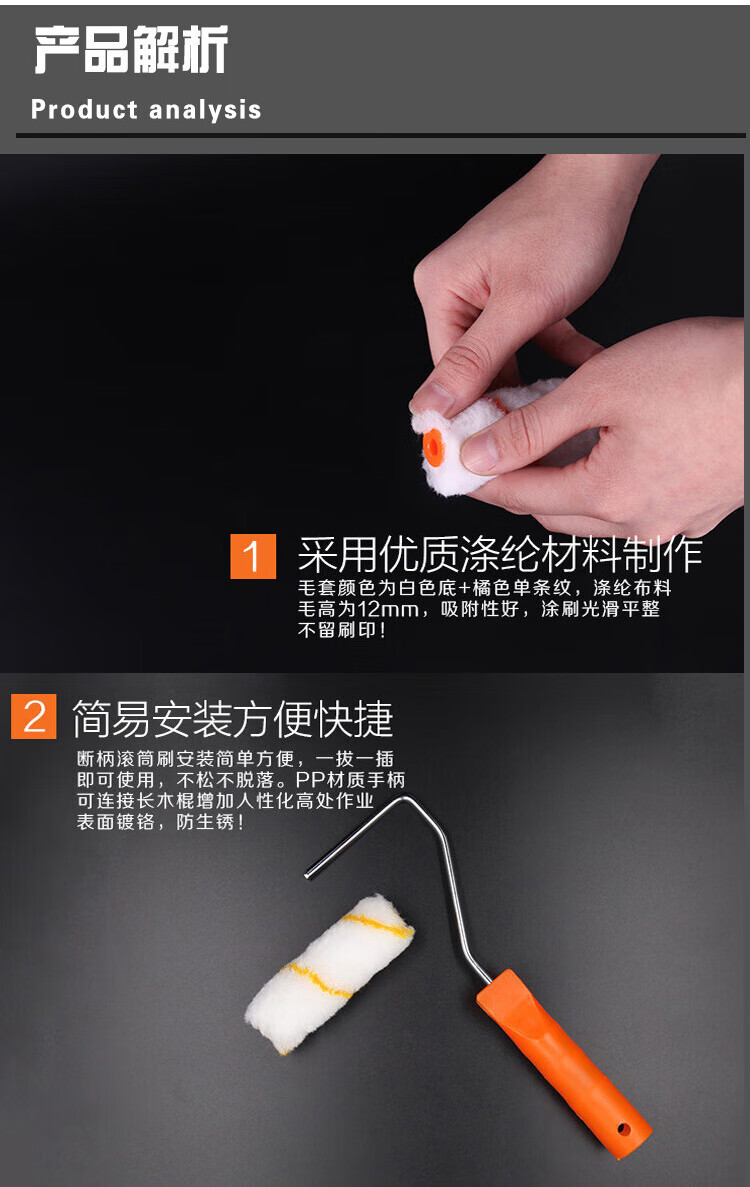 产品解析

Product analysis

1 采用优质涤纶材料制作

毛套颜色为白色底+橘色单条纹，涤纶布料毛高为12mm，吸附性好，涂刷光滑平整不留刷印！

2 简易安装方便快捷

断柄滚筒刷安装简单方便，一拔一插即可使用，不松不脱落。PP材质手柄可连接长木棍增加人性化高处作业表面镀铬，防生锈！