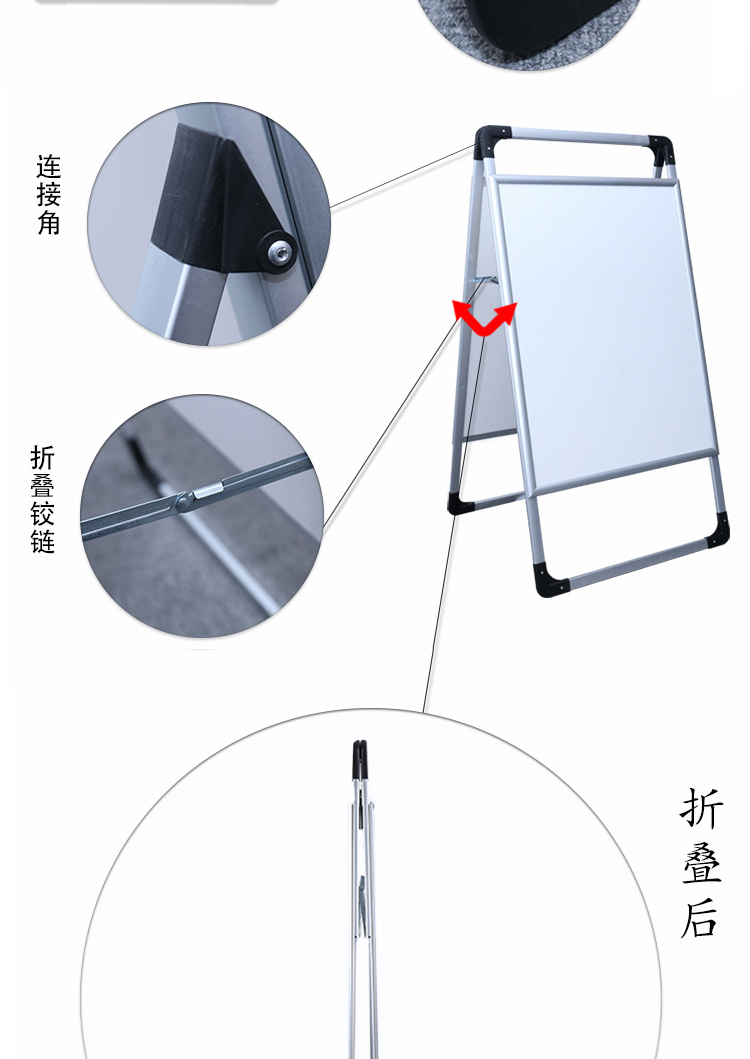 连接角

折叠铰链

折叠后