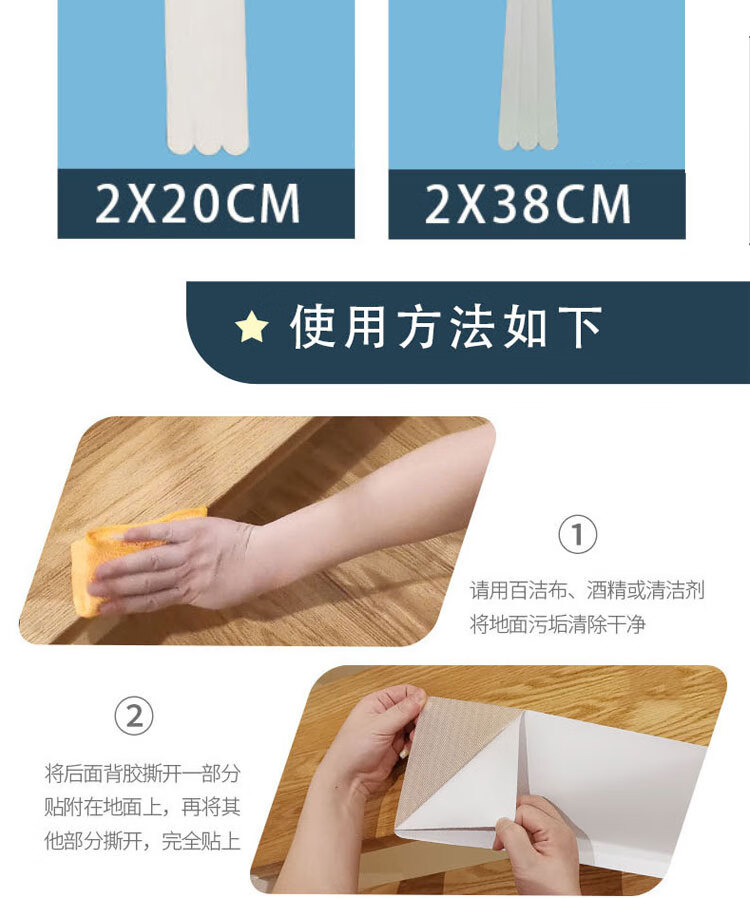 2X20CM

2X38CM

使用方法如下

①

请用百洁布、酒精或清洁剂将地面污垢清除干净

②

将后面背胶撕开一部分贴附在地面上，再将其他部分撕开，完全贴上