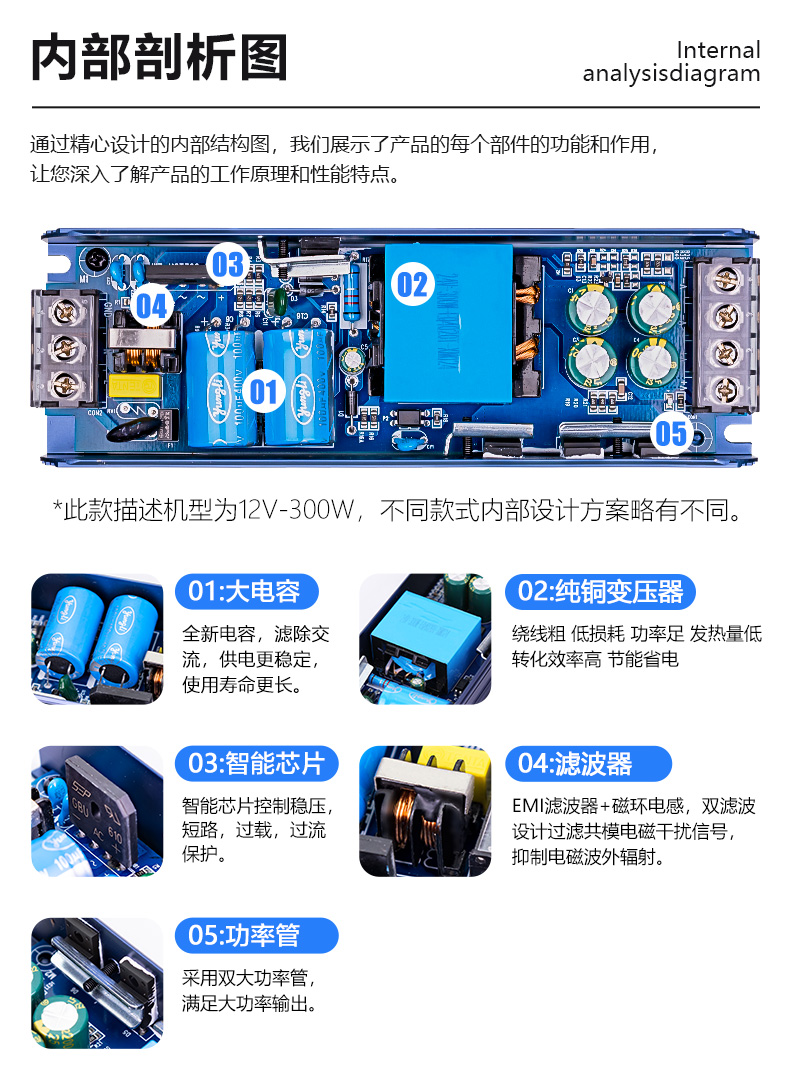 内部剖析图

Internal analysisdiagram

通过精心设计的内部结构图，我们展示了产品的每个部件的功能和作用，让您深入了解产品的工作原理和性能特点。

03
02
04
01
05

*此款描述机型为12V-300W，不同款式内部设计方案略有不同。

01:大电容
全新电容，滤除交流，供电更稳定，使用寿命更长。

02:纯铜变压器
绕线粗 低损耗 功率足 发热量低 转化效率高 节能省电

03:智能芯片
智能芯片控制稳压，短路，过载，过流保护。

04:滤波器
EMI滤波器+磁环电感，双滤波设计过滤共模电磁干扰信号，抑制电磁波外辐射。

05:功率管
采用双大功率管，满足大功率输出。