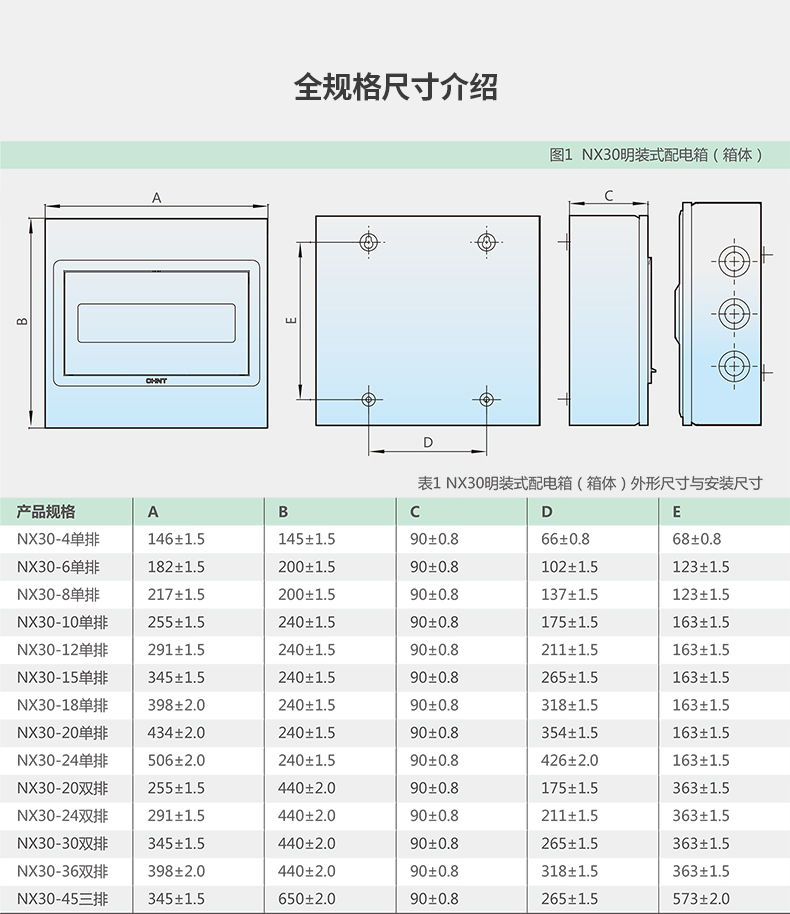 全规格尺寸介绍

图1 NX30明装式配电箱（箱体）

A

B

CHNT

E

D

C

表1 NX30明装式配电箱（箱体）外形尺寸与安装尺寸

| 产品规格 | A | B | C | D | E |
|---|---|---|---|---|---|
| NX30-4单排 | 146±1.5 | 145±1.5 | 90±0.8 | 66±0.8 | 68±0.8 |
| NX30-6单排 | 182±1.5 | 200±1.5 | 90±0.8 | 102±1.5 | 123±1.5 |
| NX30-8单排 | 217±1.5 | 200±1.5 | 90±0.8 | 137±1.5 | 123±1.5 |
| NX30-10单排 | 255±1.5 | 240±1.5 | 90±0.8 | 175±1.5 | 163±1.5 |
| NX30-12单排 | 291±1.5 | 240±1.5 | 90±0.8 | 211±1.5 | 163±1.5 |
| NX30-15单排 | 345±1.5 | 240±1.5 | 90±0.8 | 265±1.5 | 163±1.5 |
| NX30-18单排 | 398±2.0 | 240±1.5 | 90±0.8 | 318±1.5 | 163±1.5 |
| NX30-20单排 | 434±2.0 | 240±1.5 | 90±0.8 | 354±1.5 | 163±1.5 |
| NX30-24单排 | 506±2.0 | 240±1.5 | 90±0.8 | 426±2.0 | 163±1.5 |
| NX30-20双排 | 255±1.5 | 440±2.0 | 90±0.8 | 175±1.5 | 363±1.5 |
| NX30-24双排 | 291±1.5 | 440±2.0 | 90±0.8 | 211±1.5 | 363±1.5 |
| NX30-30双排 | 345±1.5 | 440±2.0 | 90±0.8 | 265±1.5 | 363±1.5 |
| NX30-36双排 | 398±2.0 | 440±2.0 | 90±0.8 | 318±1.5 | 363±1.5 |
| NX30-45三排 | 345±1.5 | 650±2.0 | 90±0.8 | 265±1.5 | 573±2.0 |