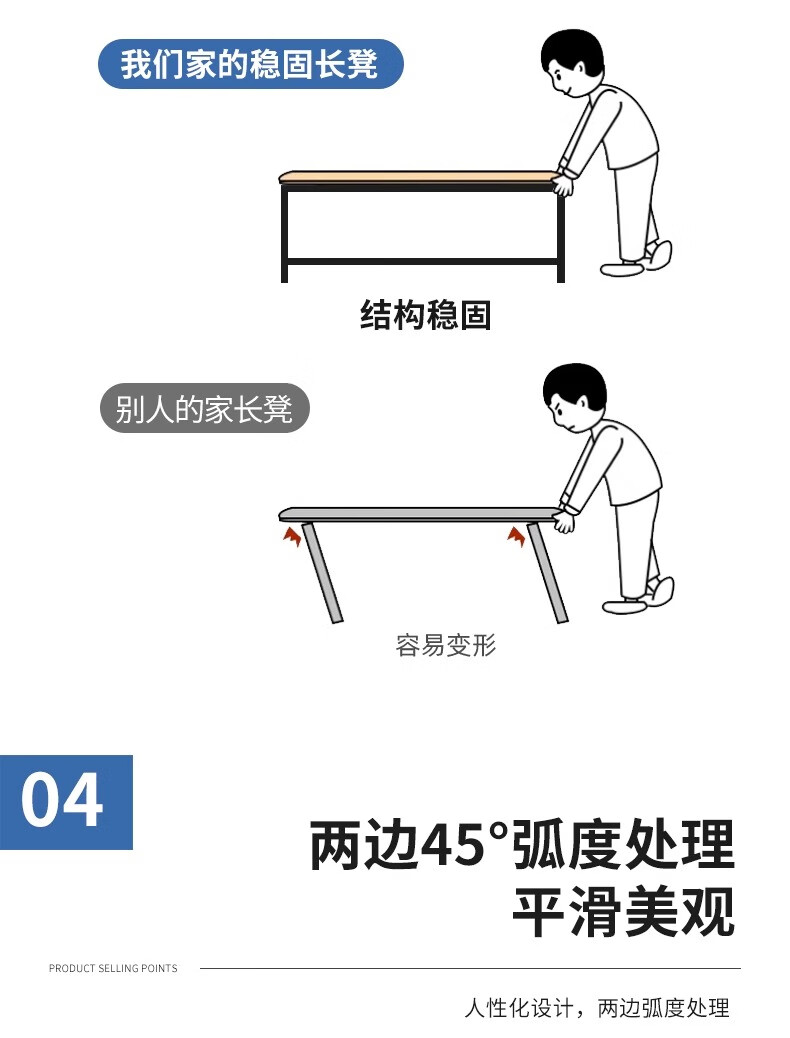 我们家的稳固长凳

结构稳固

别人的家长凳

容易变形

04

两边45°弧度处理
平滑美观

PRODUCT SELLING POINTS

人性化设计，两边弧度处理